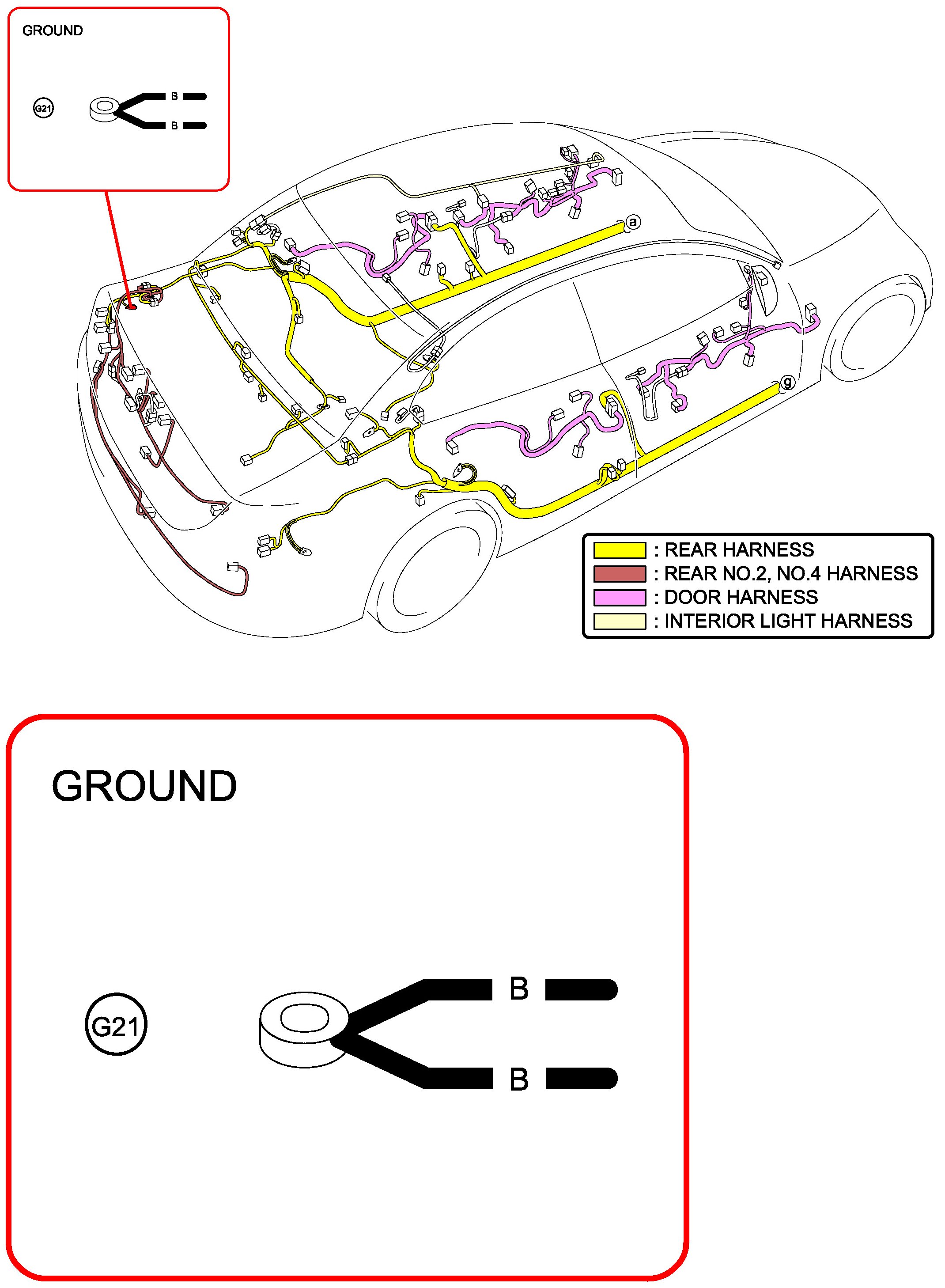 GROUND

G21

B

B

a

g

: REAR HARNESS
: REAR NO.2, NO.4 HARNESS
: DOOR HARNESS
: INTERIOR LIGHT HARNESS

GROUND

G21

B

B