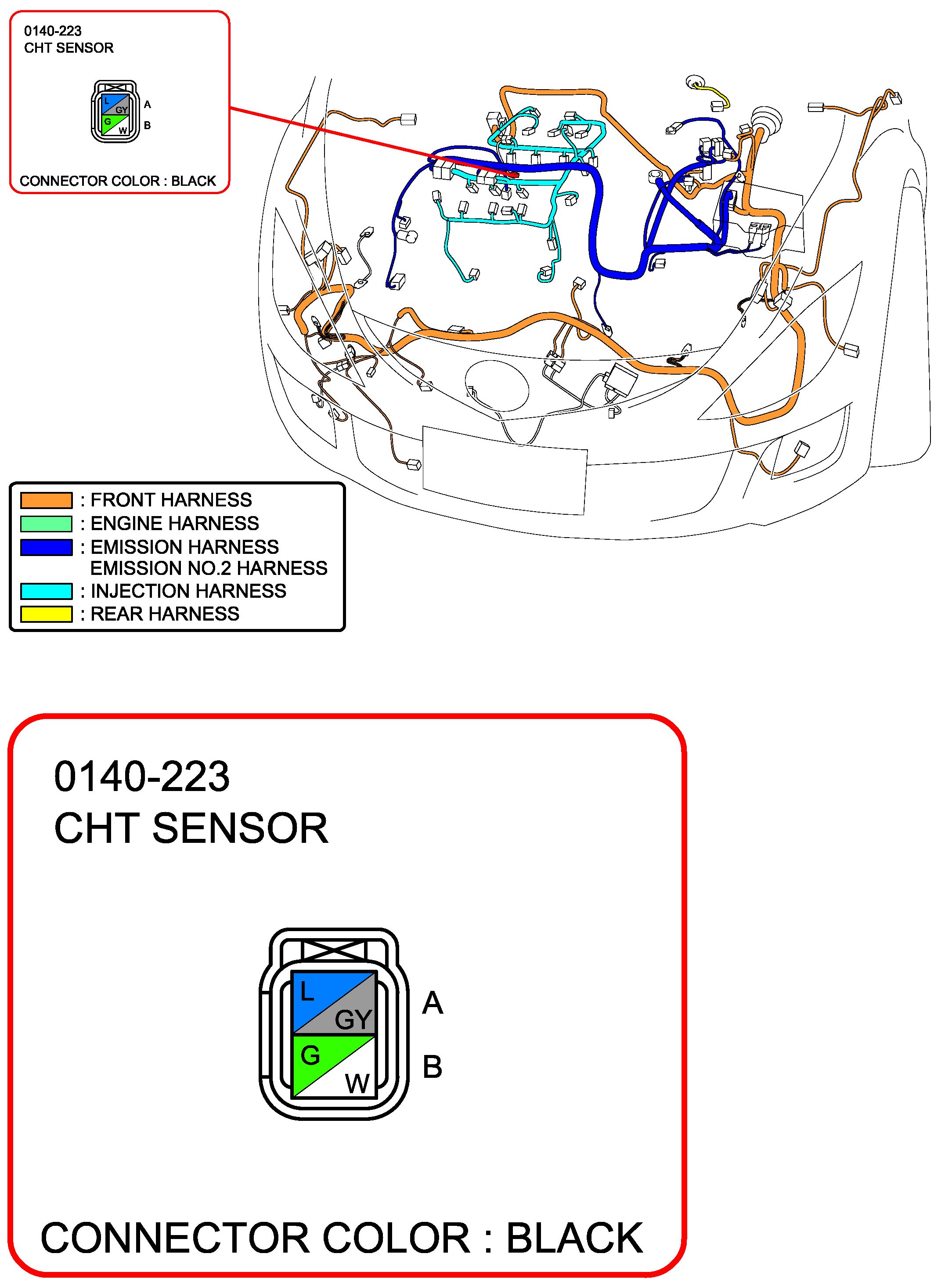 0140-223
CHT SENSOR

L
GY
G
W
A
B

CONNECTOR COLOR : BLACK

: FRONT HARNESS
: ENGINE HARNESS
: EMISSION HARNESS
EMISSION NO.2 HARNESS
: INJECTION HARNESS
: REAR HARNESS

0140-223
CHT SENSOR

L
GY
G
W
A
B

CONNECTOR COLOR : BLACK