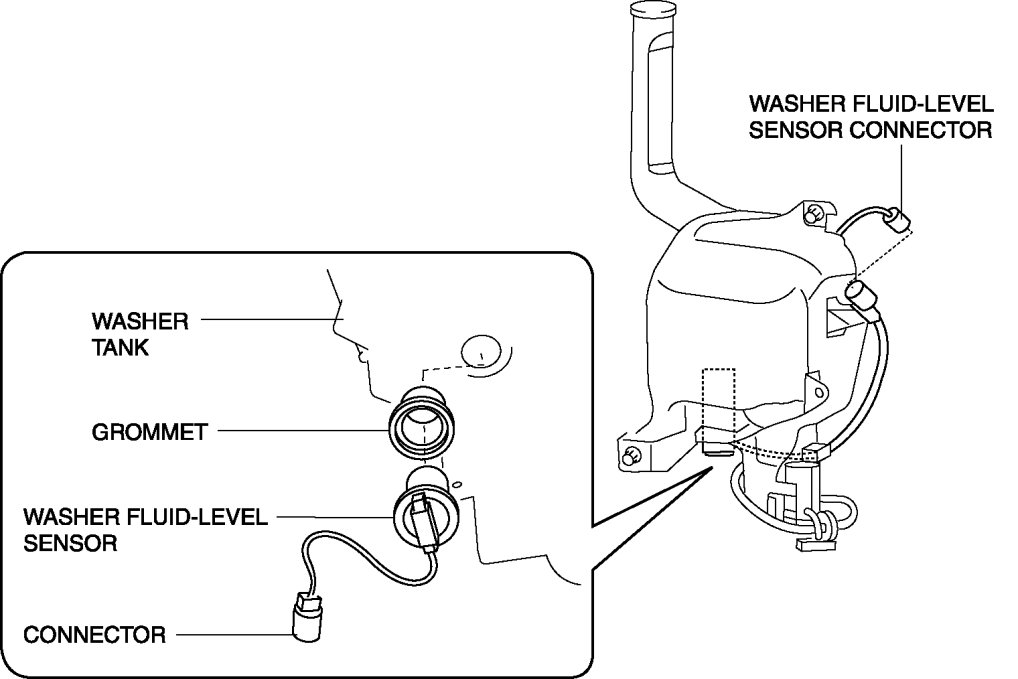 WASHER FLUID-LEVEL SENSOR CONNECTOR

WASHER TANK

GROMMET

WASHER FLUID-LEVEL SENSOR

CONNECTOR