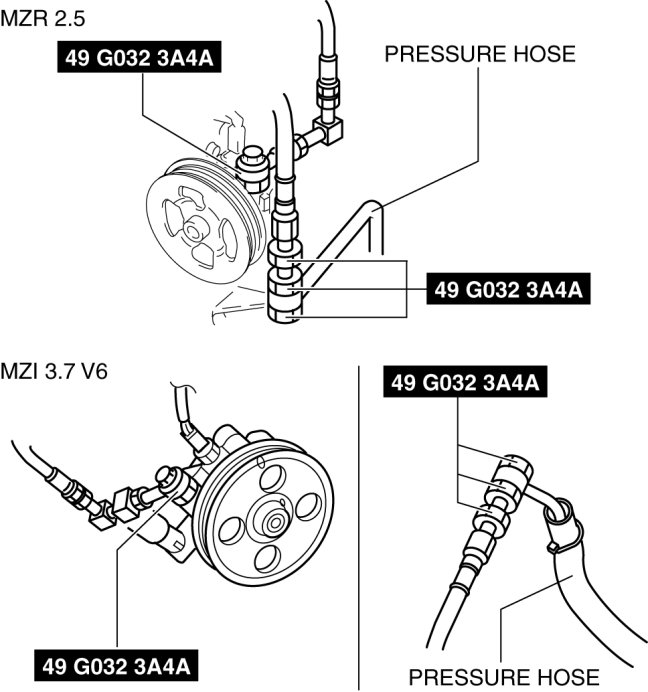 MZR 2.5

49 G032 3A4A

PRESSURE HOSE

49 G032 3A4A

MZI 3.7 V6

49 G032 3A4A

49 G032 3A4A

PRESSURE HOSE