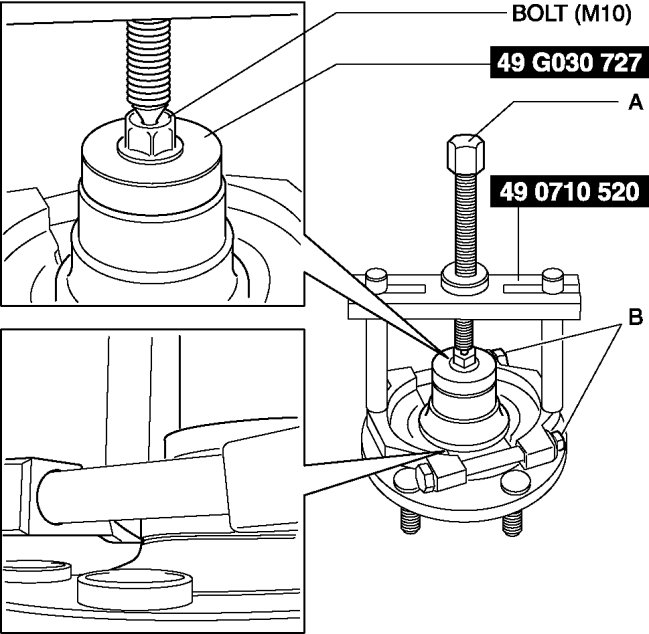 BOLT (M10)

49 G030 727

A

49 0710 520

B