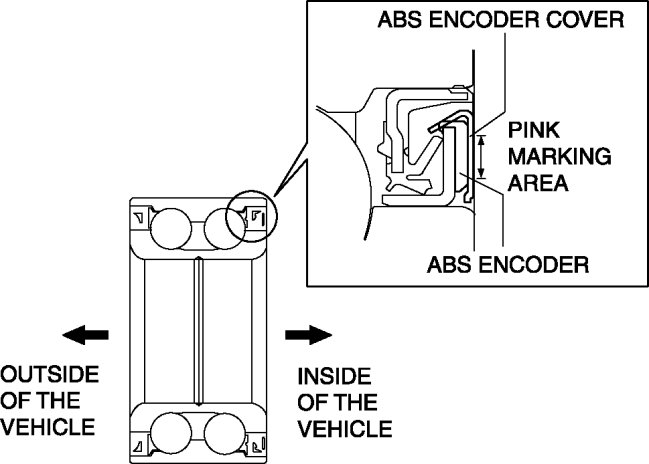 ABS ENCODER COVER

PINK MARKING AREA

ABS ENCODER

OUTSIDE OF THE VEHICLE

INSIDE OF THE VEHICLE