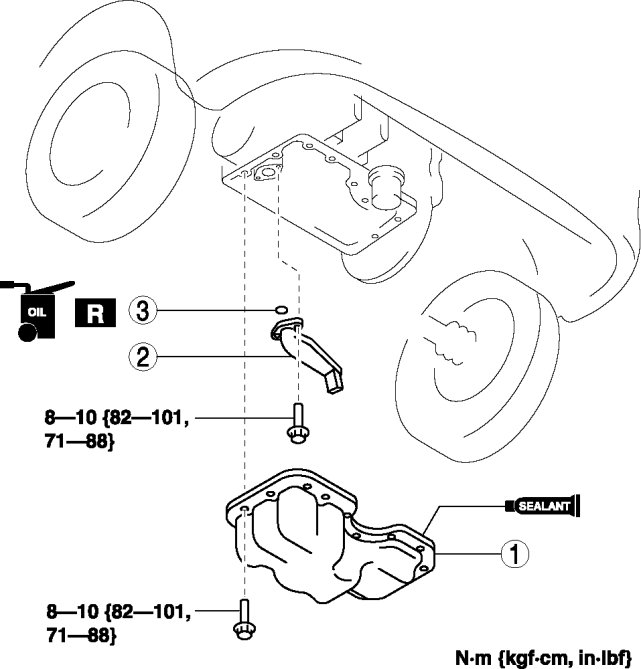 OIL

R

3

2

8—10 {82—101, 71—88}

SEALANT

1

8—10 {82—101, 71—88}

N·m {kgf·cm, in·lbf}