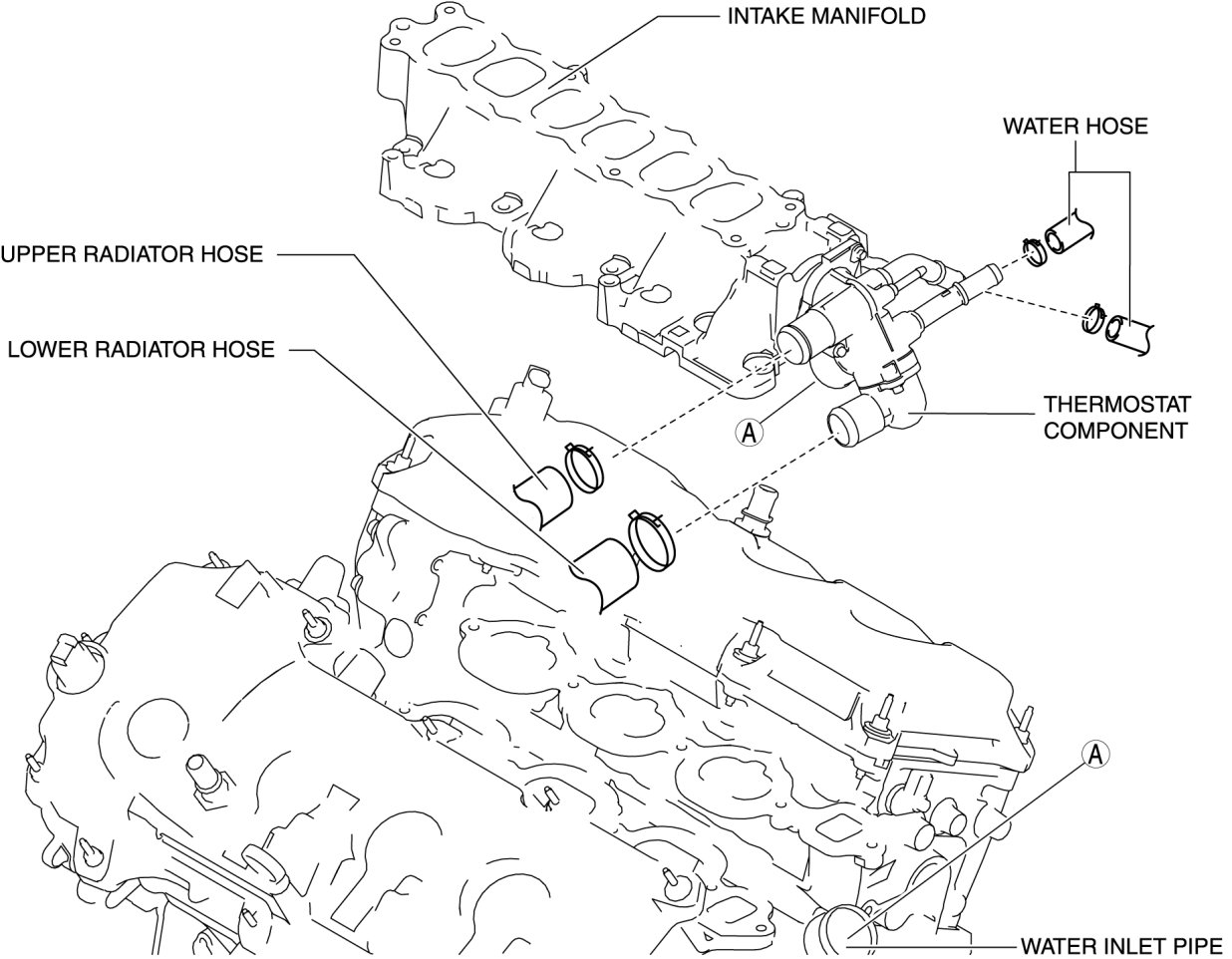 INTAKE MANIFOLD

WATER HOSE

UPPER RADIATOR HOSE

LOWER RADIATOR HOSE

A

THERMOSTAT COMPONENT

A

WATER INLET PIPE