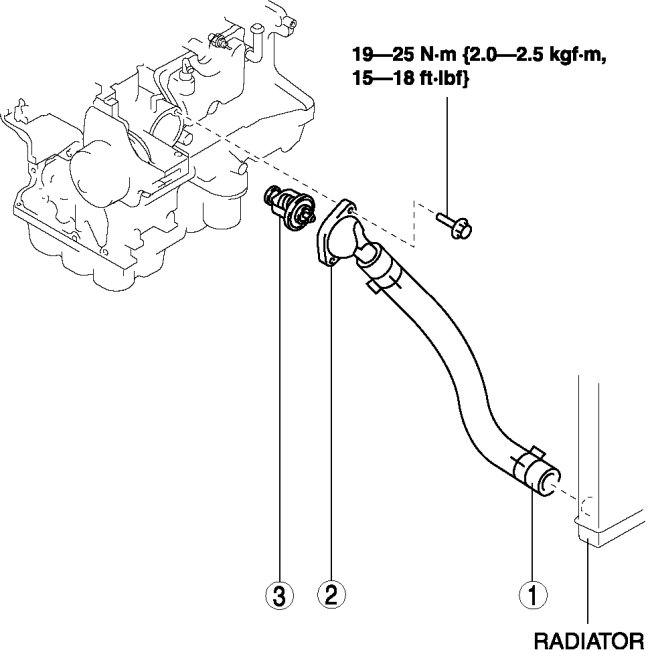 19—25 N·m {2.0—2.5 kgf·m, 15—18 ft·lbf}

3

2

1

RADIATOR