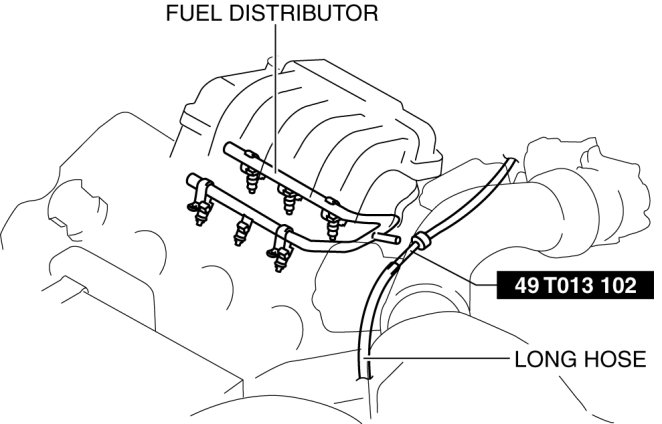 FUEL DISTRIBUTOR

49 T013 102

LONG HOSE