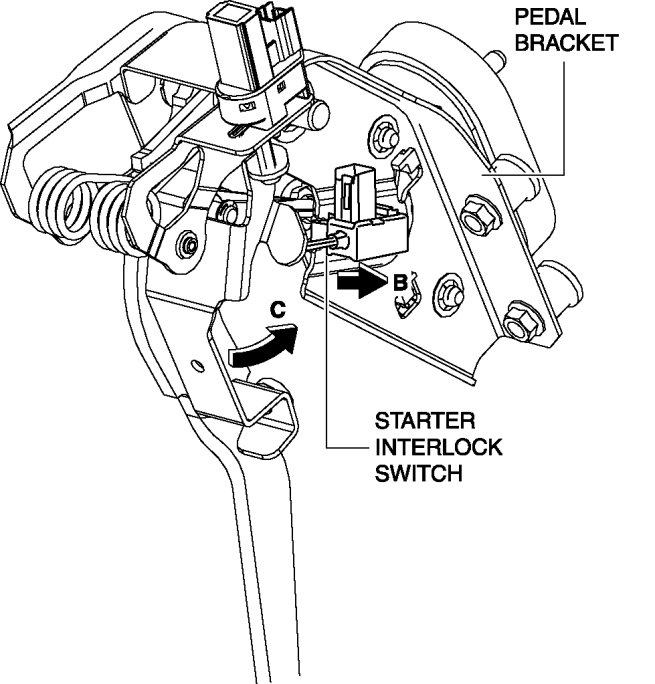 PEDAL BRACKET

B

C

STARTER INTERLOCK SWITCH