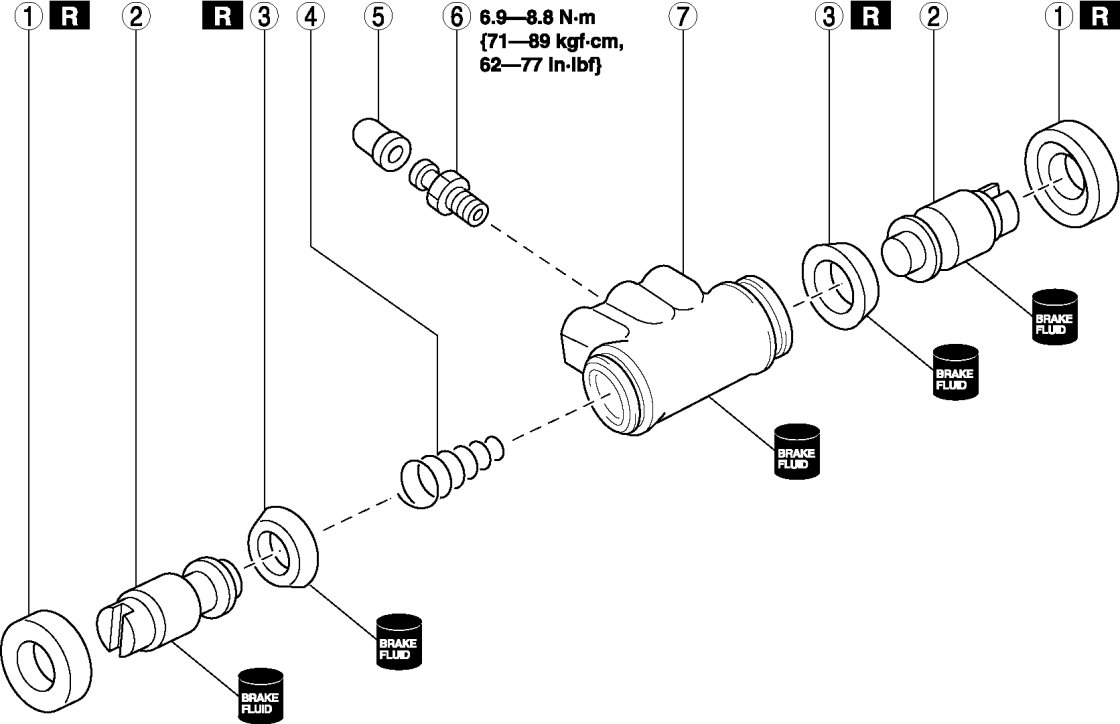 1 R 2 R 3 4 5 6 6.9—8.8 N·m {71—89 kgf·cm, 62—77 in·lbf} 7 3 R 2 1 R

BRAKE FLUID

BRAKE FLUID

BRAKE FLUID

BRAKE FLUID

BRAKE FLUID