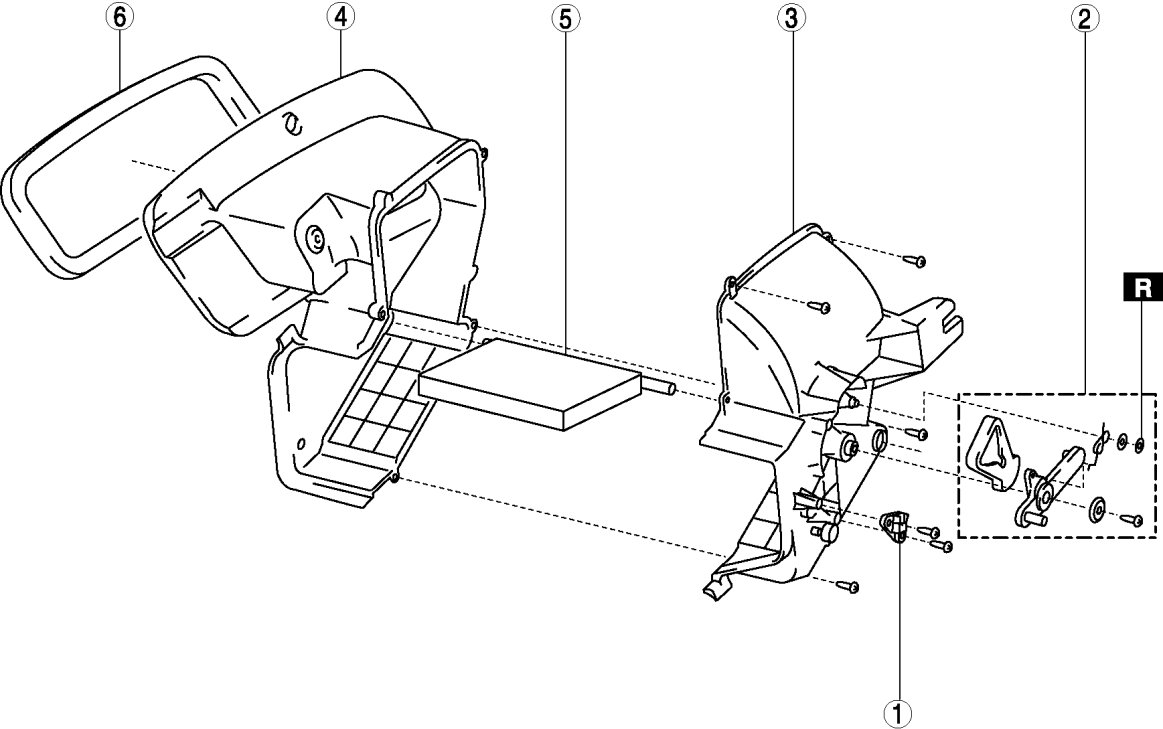 ⑥ ④ ⑤ ③ ②

R

①