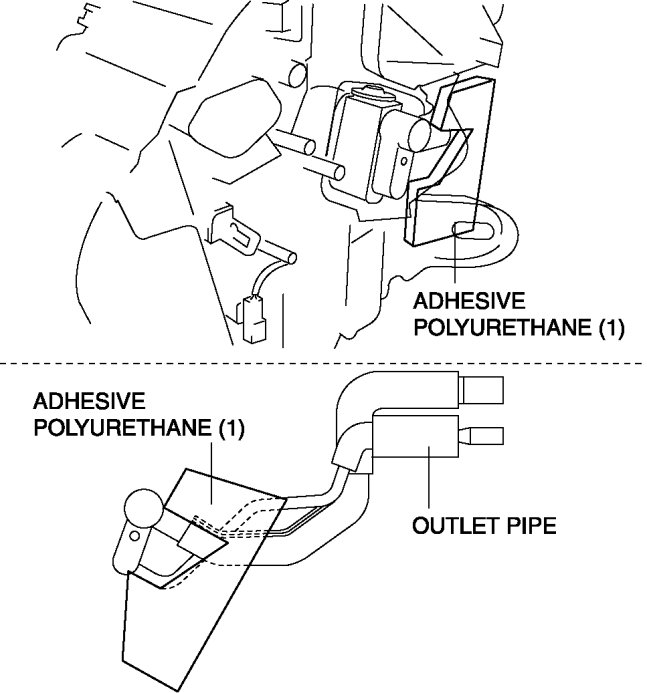 ADHESIVE POLYURETHANE (1)

ADHESIVE POLYURETHANE (1)

OUTLET PIPE