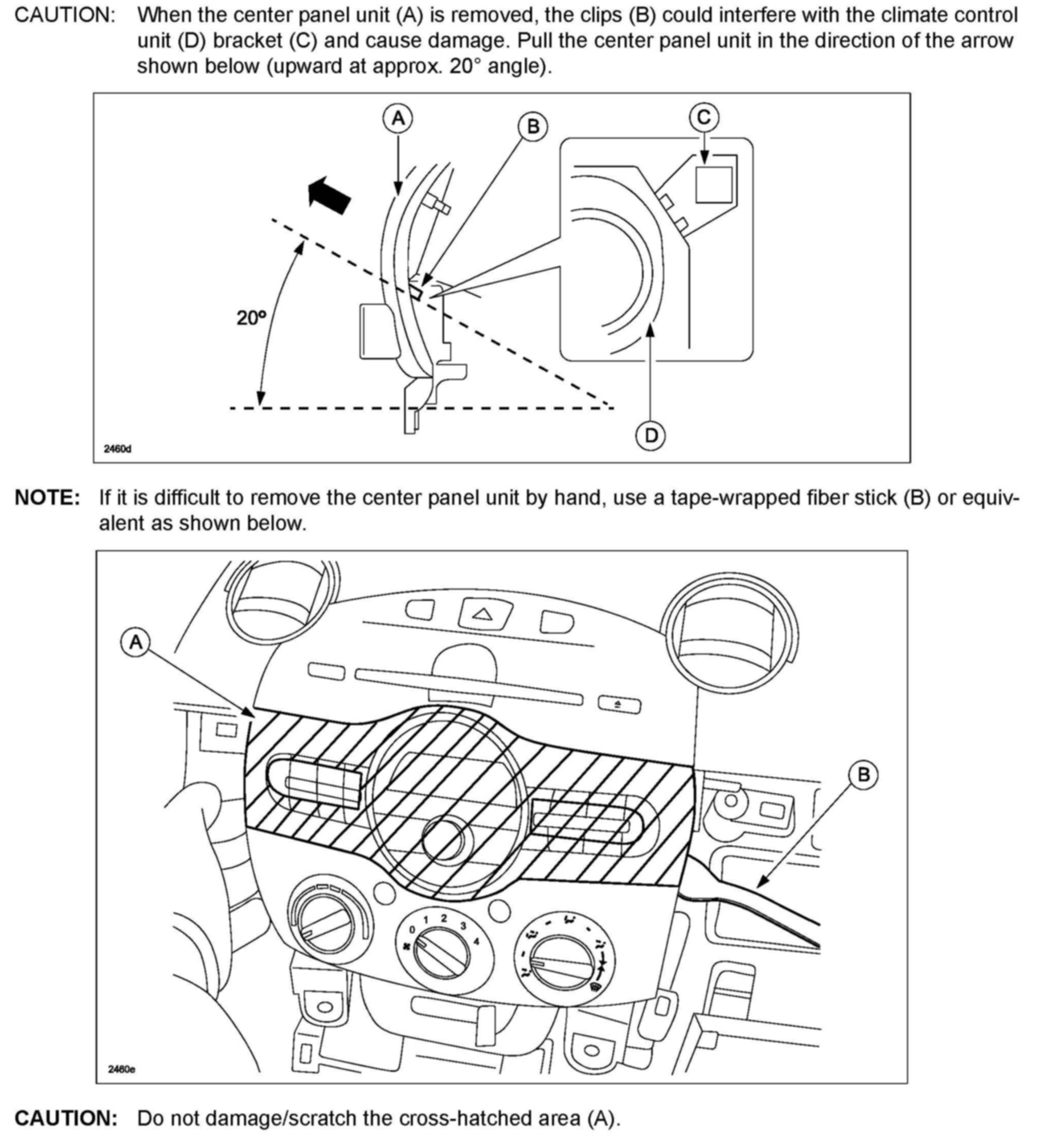 CAUTION: When the center panel unit (A) is removed, the clips (B) could interfere with the climate control unit (D) bracket (C) and cause damage. Pull the center panel unit in the direction of the arrow shown below (upward at approx. 20° angle).

A
B
C
20°
D
2460d

NOTE: If it is difficult to remove the center panel unit by hand, use a tape-wrapped fiber stick (B) or equivalent as shown below.

A
B
0 1 2 3 4
2460e

CAUTION: Do not damage/scratch the cross-hatched area (A).