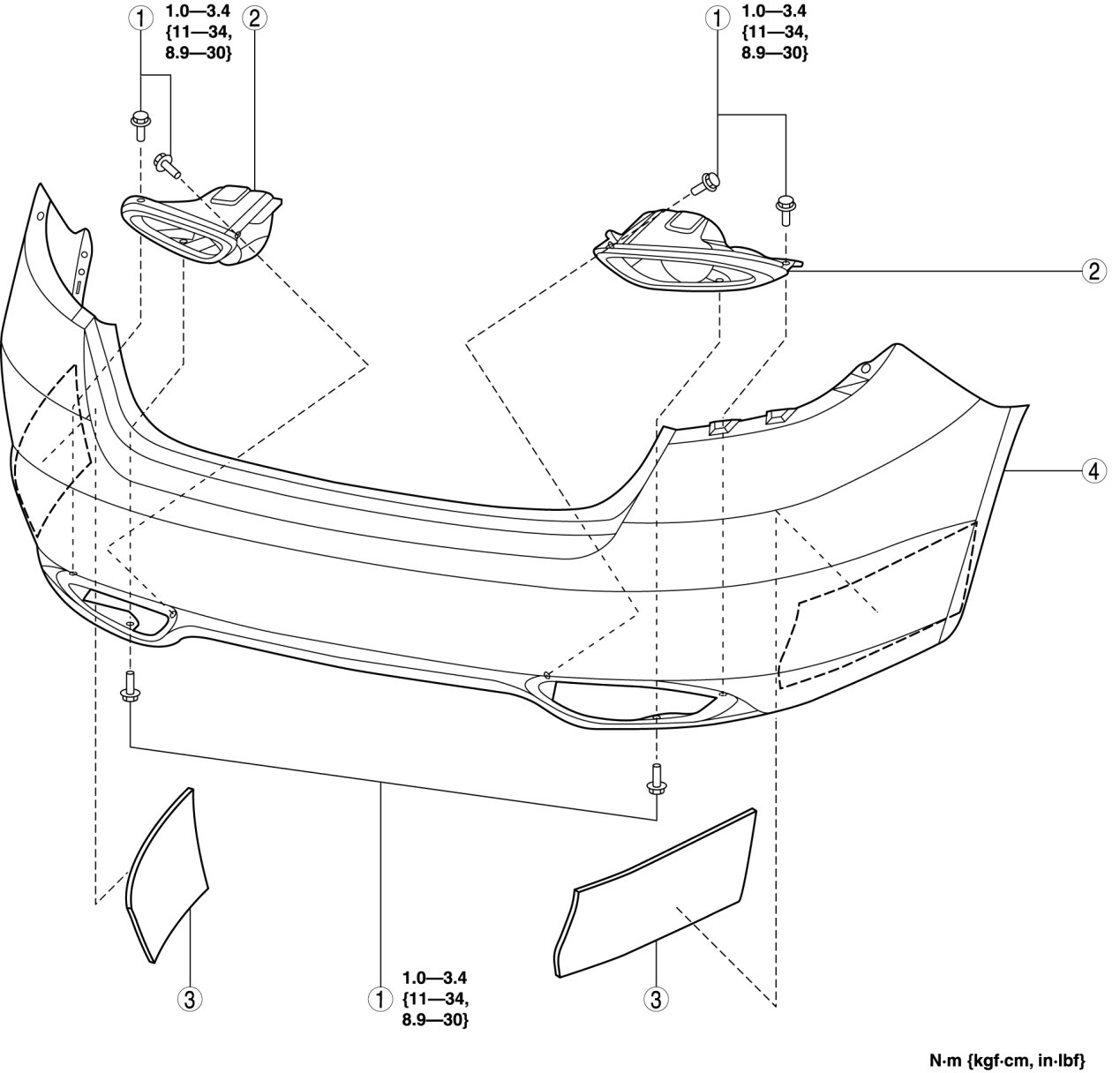 1 1.0—3.4 {11—34, 8.9—30}

2

1 1.0—3.4 {11—34, 8.9—30}

2

4

3

1 1.0—3.4 {11—34, 8.9—30}

3

N·m {kgf·cm, in·lbf}