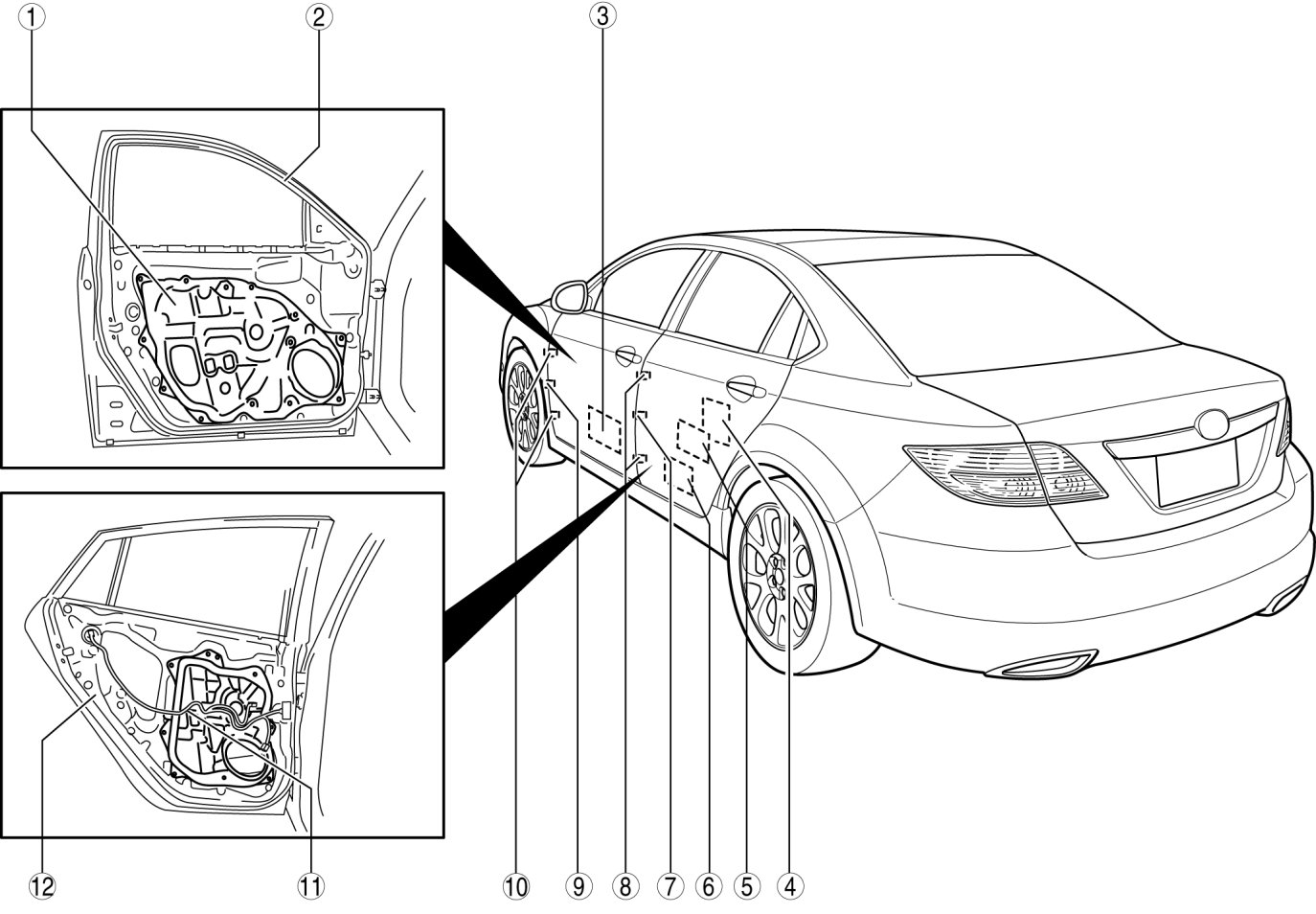 ①
②
③
⑫
⑪
⑩
⑨
⑧
⑦
⑥
⑤
④