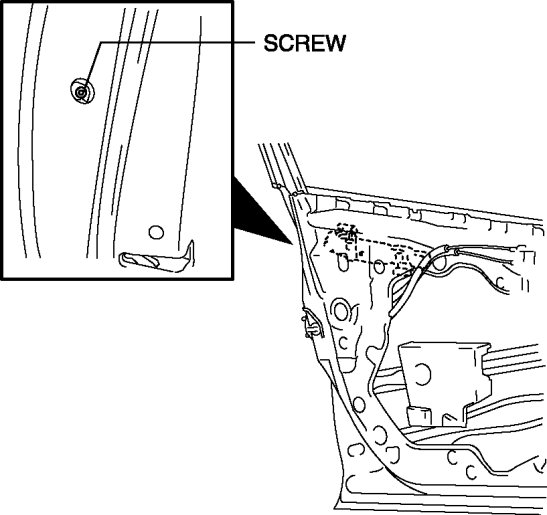 SCREW