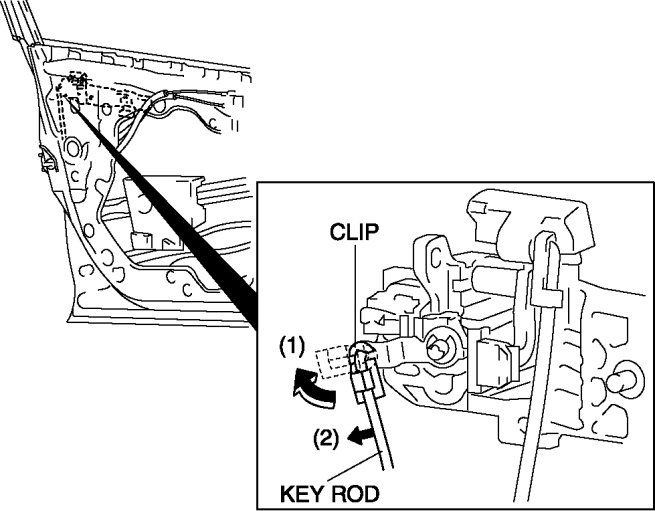 CLIP
(1)
(2)
KEY ROD