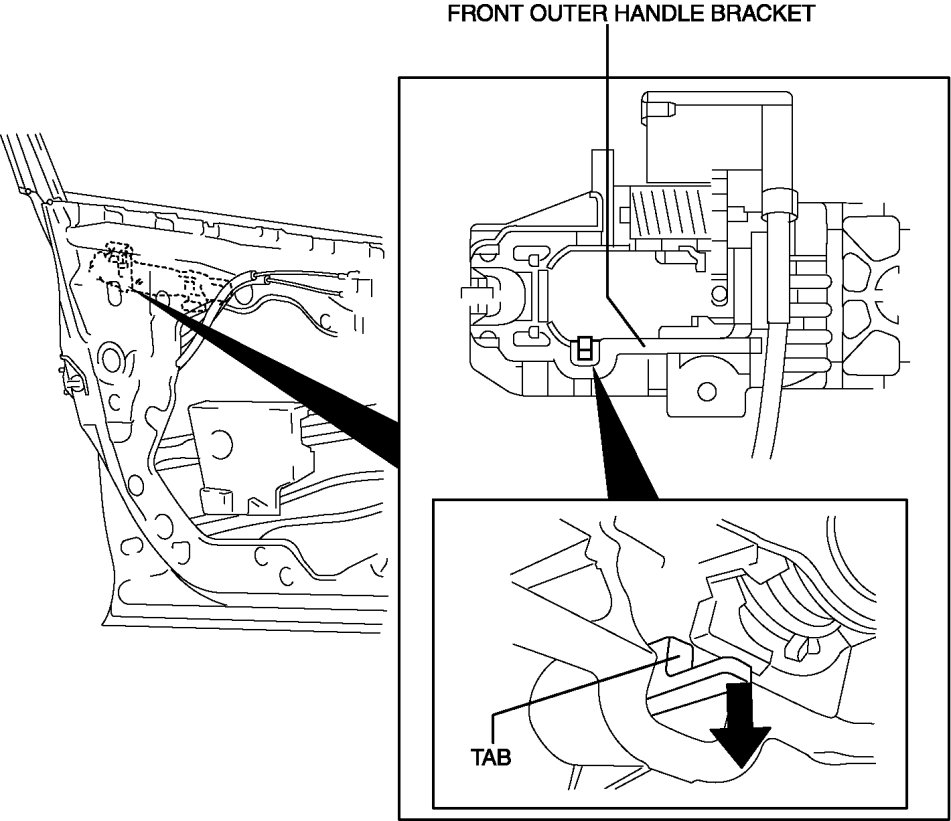 FRONT OUTER HANDLE BRACKET

TAB