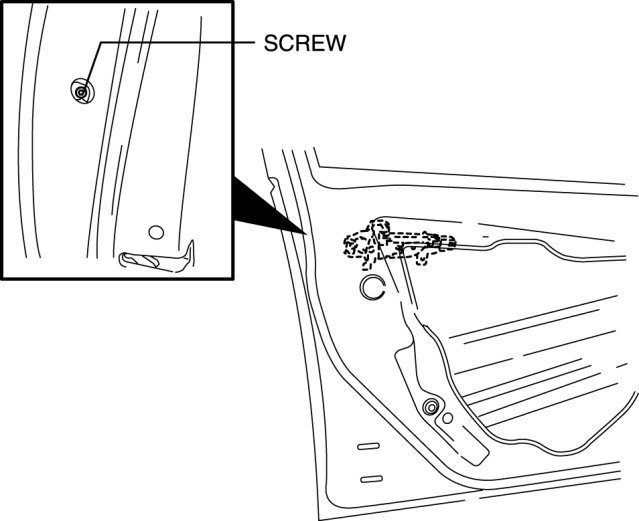 SCREW