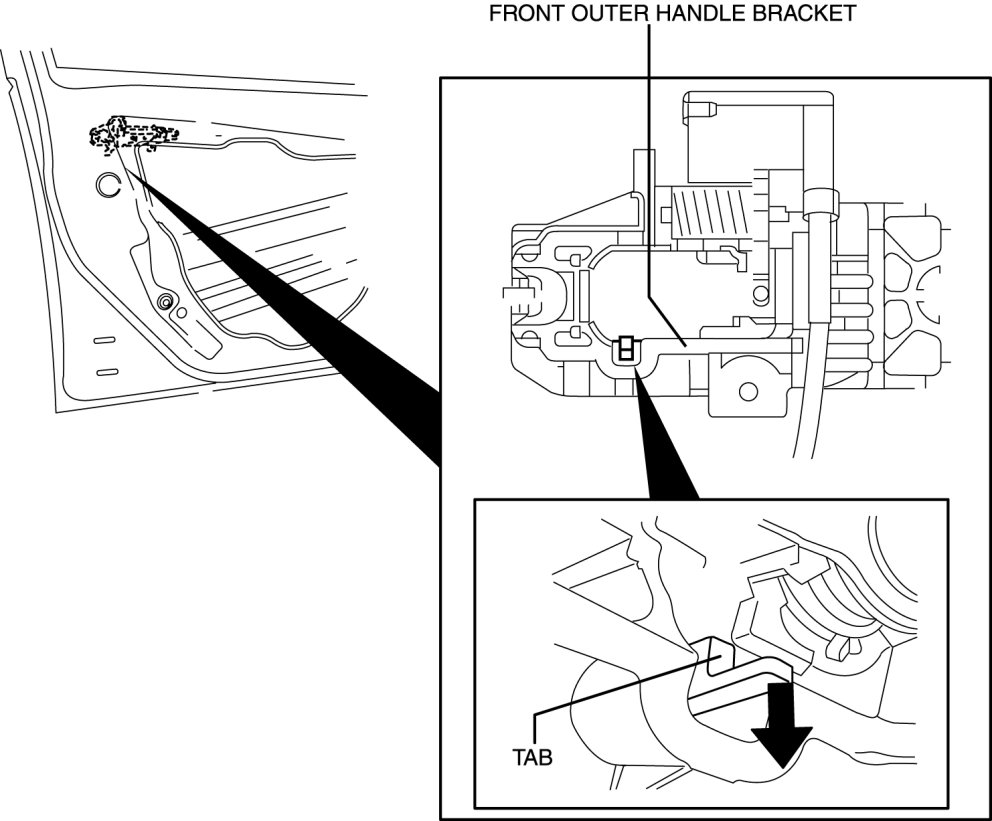 FRONT OUTER HANDLE BRACKET

TAB