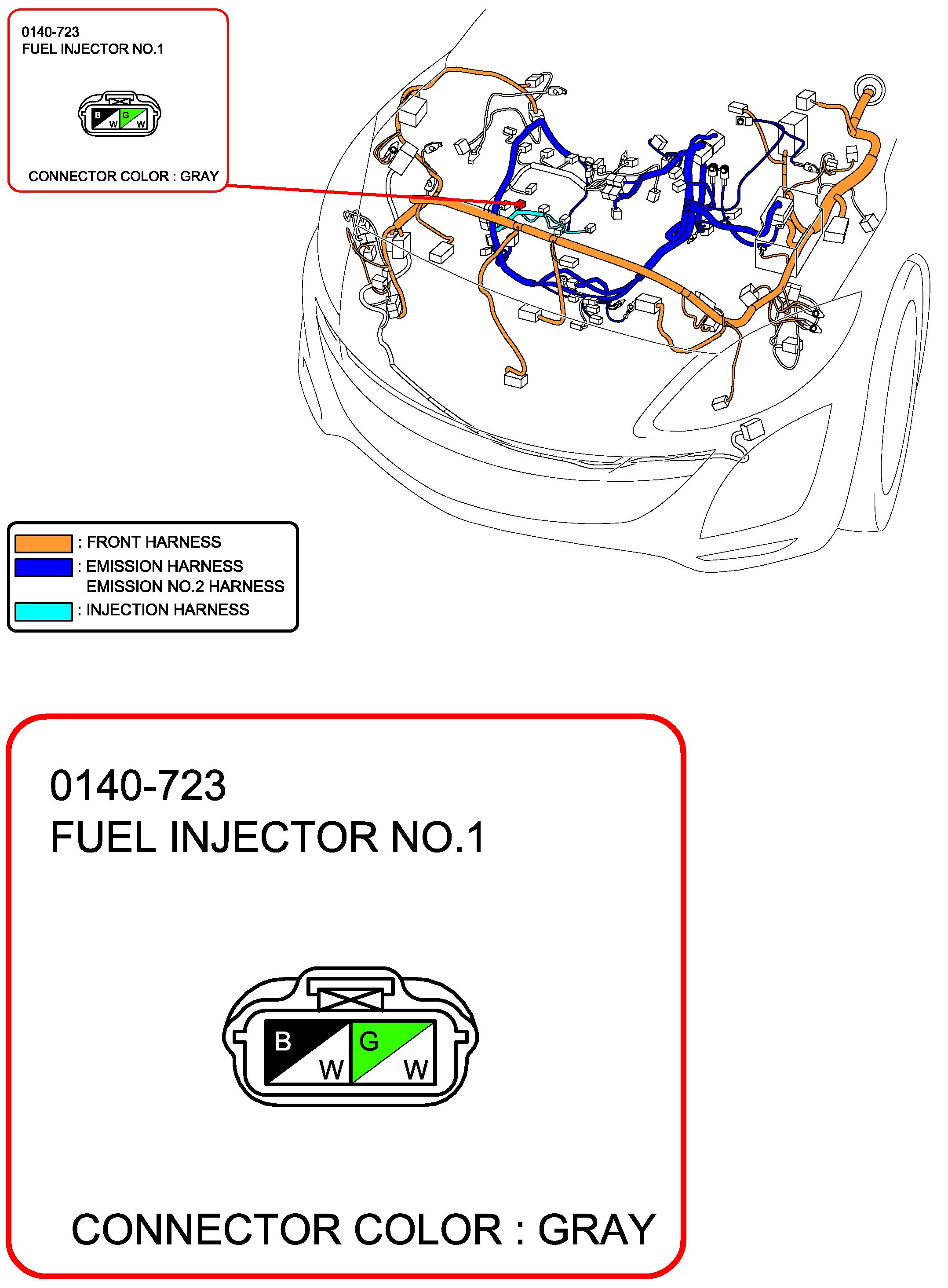 0140-723
FUEL INJECTOR NO.1

B W G W

CONNECTOR COLOR : GRAY

: FRONT HARNESS
: EMISSION HARNESS
EMISSION NO.2 HARNESS
: INJECTION HARNESS

0140-723
FUEL INJECTOR NO.1

B W G W

CONNECTOR COLOR : GRAY