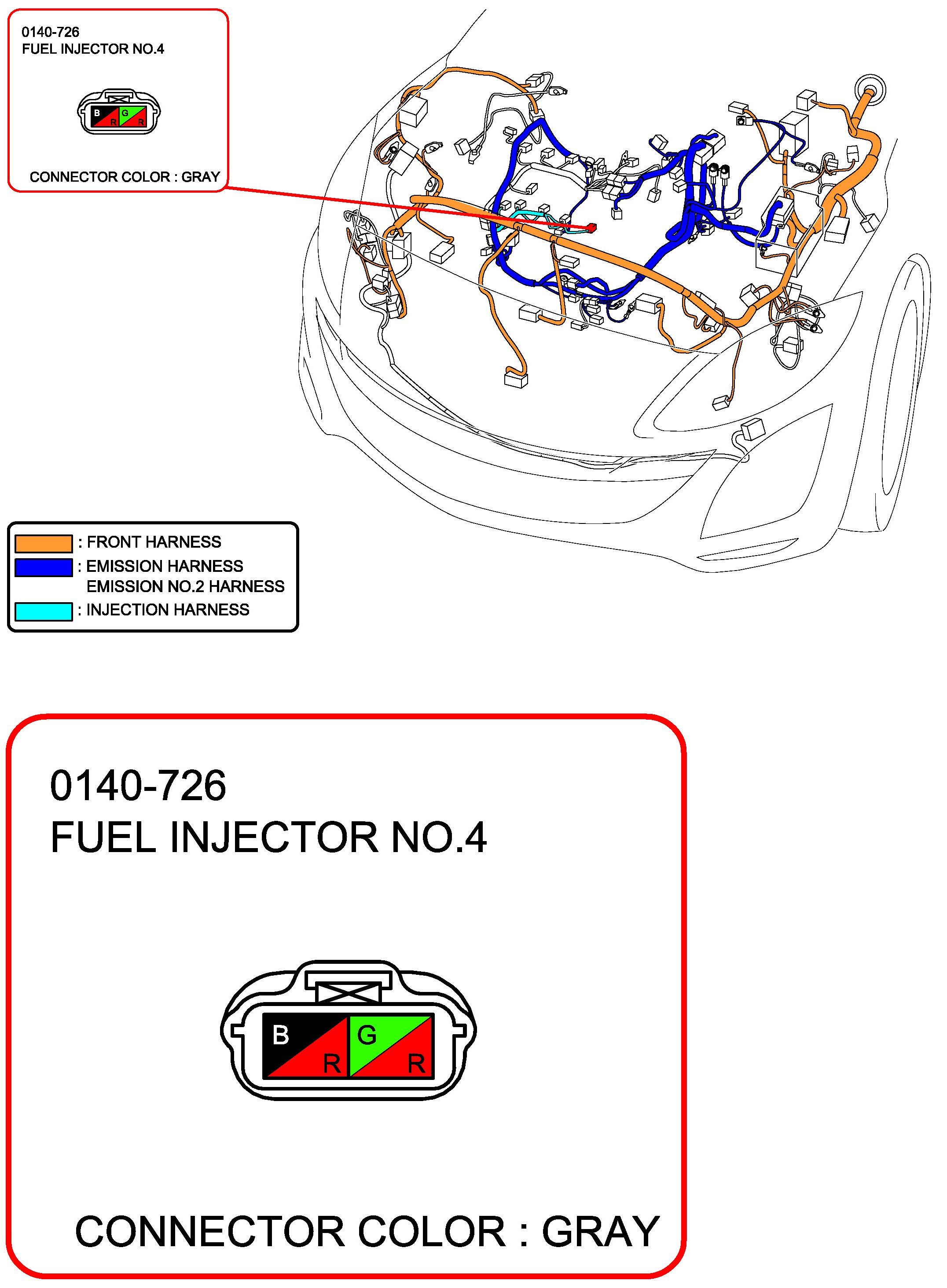 0140-726
FUEL INJECTOR NO.4

B R G R

CONNECTOR COLOR : GRAY

: FRONT HARNESS
: EMISSION HARNESS
EMISSION NO.2 HARNESS
: INJECTION HARNESS

0140-726
FUEL INJECTOR NO.4

B R G R

CONNECTOR COLOR : GRAY