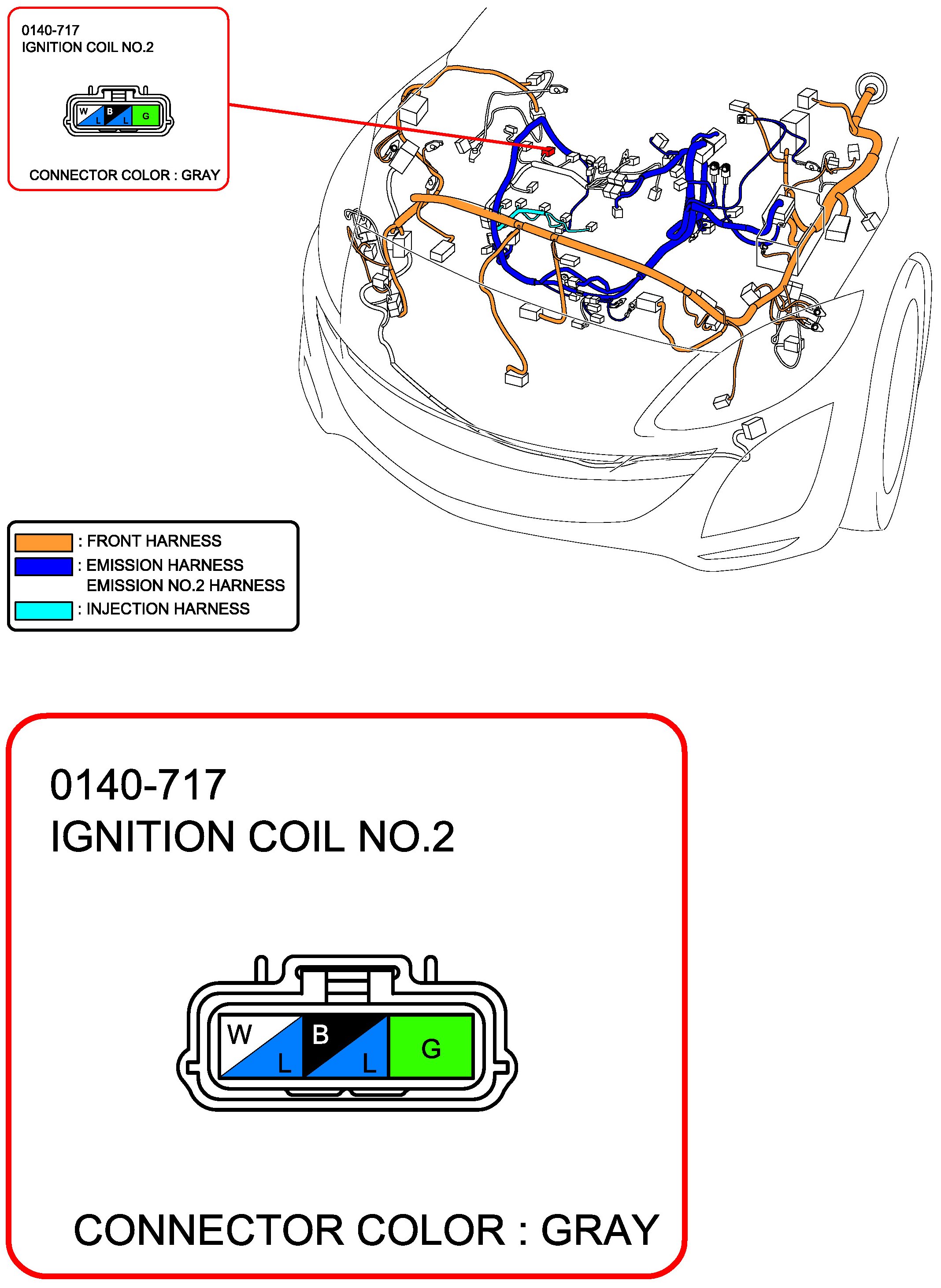 0140-717
IGNITION COIL NO.2

W L B L G

CONNECTOR COLOR : GRAY

: FRONT HARNESS
: EMISSION HARNESS
EMISSION NO.2 HARNESS
: INJECTION HARNESS

0140-717
IGNITION COIL NO.2

W L B L G

CONNECTOR COLOR : GRAY