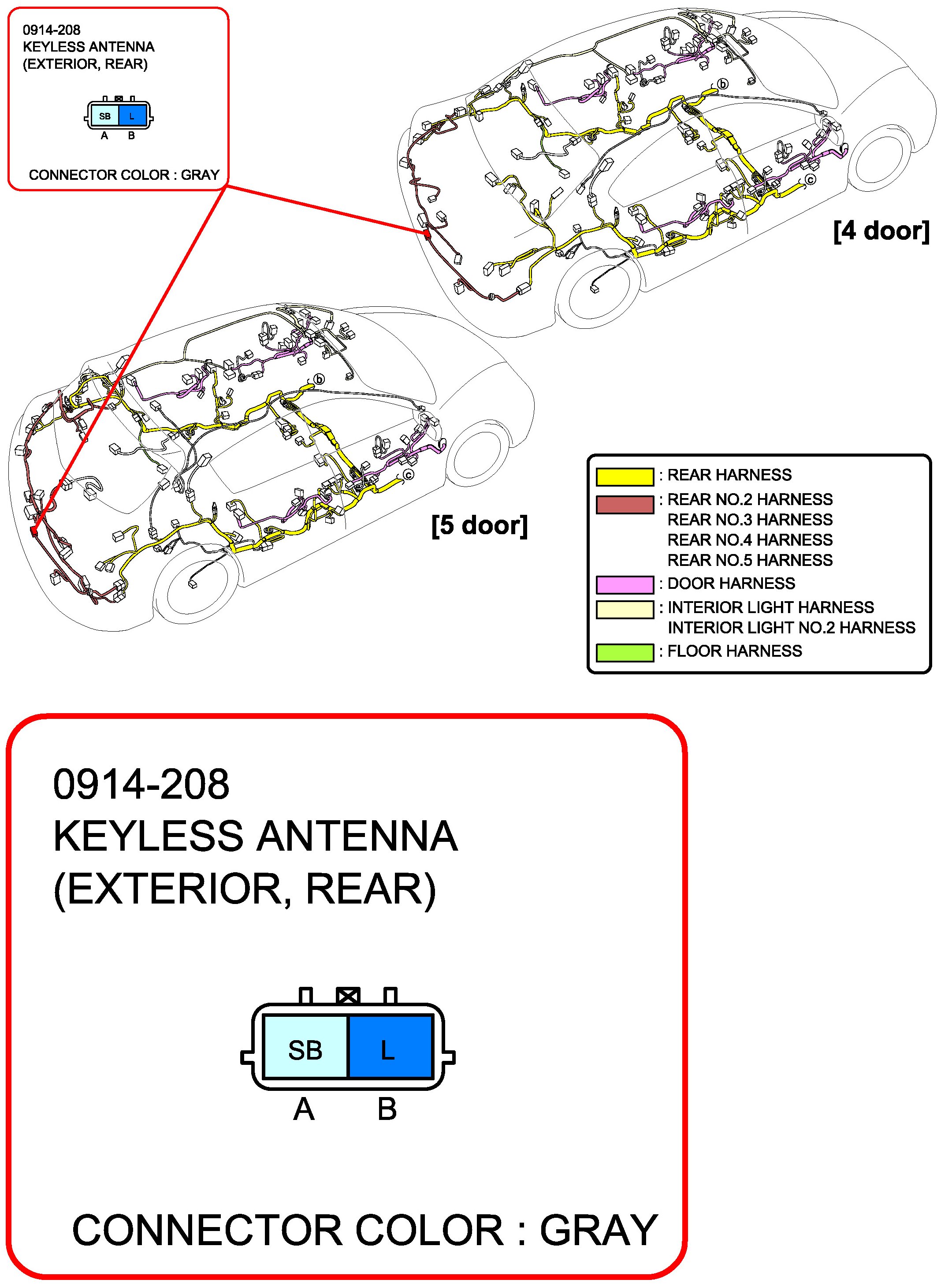 0914-208
KEYLESS ANTENNA
(EXTERIOR, REAR)

SB L
A B

CONNECTOR COLOR : GRAY

b
c
[4 door]

b
c
[5 door]

: REAR HARNESS
: REAR NO.2 HARNESS
REAR NO.3 HARNESS
REAR NO.4 HARNESS
REAR NO.5 HARNESS
: DOOR HARNESS
: INTERIOR LIGHT HARNESS
INTERIOR LIGHT NO.2 HARNESS
: FLOOR HARNESS

0914-208
KEYLESS ANTENNA
(EXTERIOR, REAR)

SB L
A B

CONNECTOR COLOR : GRAY