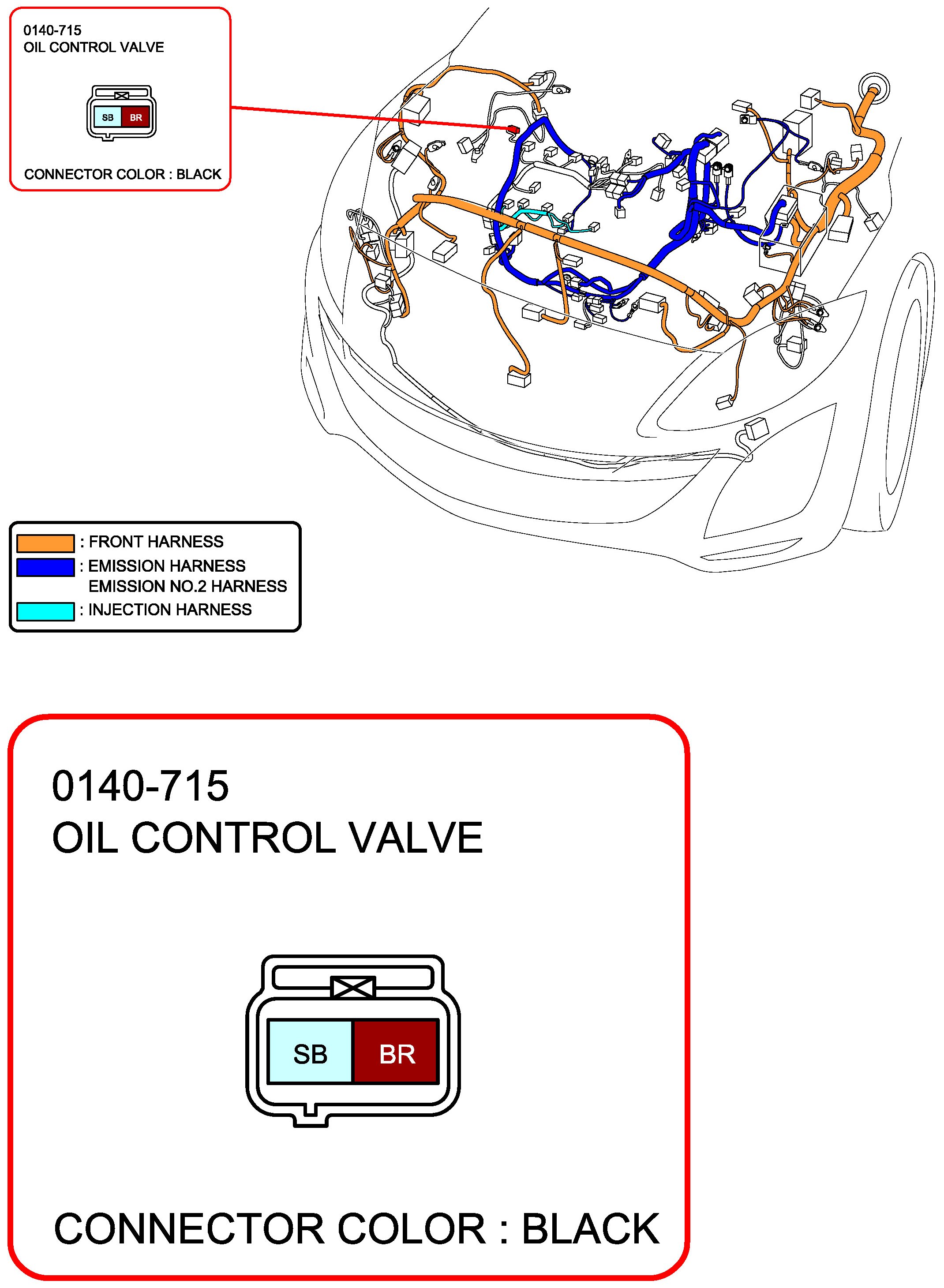 0140-715
OIL CONTROL VALVE

SB BR

CONNECTOR COLOR : BLACK

: FRONT HARNESS
: EMISSION HARNESS
EMISSION NO.2 HARNESS
: INJECTION HARNESS

0140-715
OIL CONTROL VALVE

SB BR

CONNECTOR COLOR : BLACK