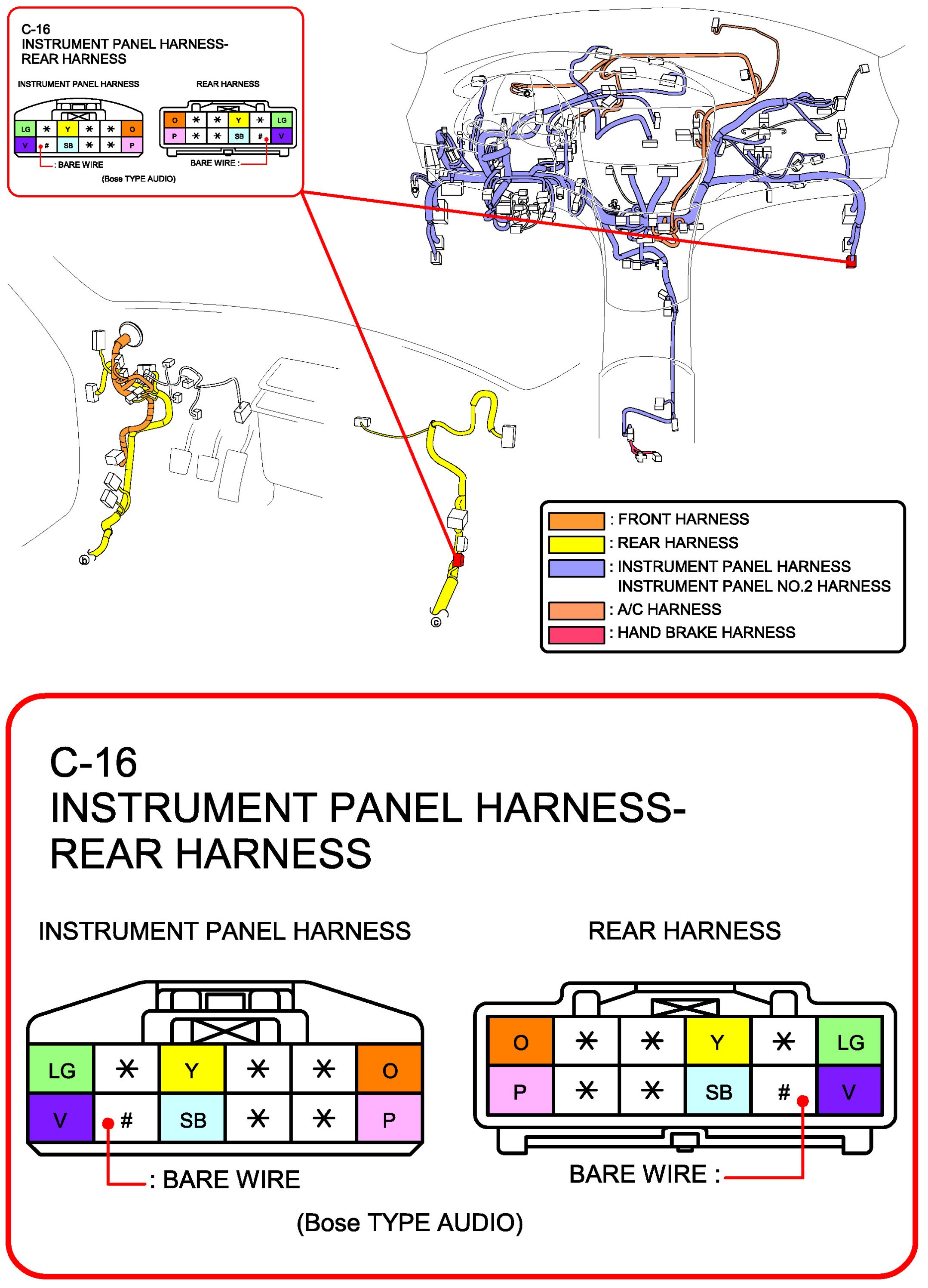 C-16
INSTRUMENT PANEL HARNESS-
REAR HARNESS

INSTRUMENT PANEL HARNESS

| LG | * | Y | * | * | O |
|---|---|---|---|---|---|
| V | # | SB | * | * | P |

: BARE WIRE

REAR HARNESS

| O | * | * | Y | * | LG |
|---|---|---|---|---|---|
| P | * | * | SB | # | V |

BARE WIRE :

(Bose TYPE AUDIO)

ⓑ

ⓒ

: FRONT HARNESS
: REAR HARNESS
: INSTRUMENT PANEL HARNESS
INSTRUMENT PANEL NO.2 HARNESS
: A/C HARNESS
: HAND BRAKE HARNESS

C-16
INSTRUMENT PANEL HARNESS-
REAR HARNESS

INSTRUMENT PANEL HARNESS

| LG | * | Y | * | * | O |
|---|---|---|---|---|---|
| V | # | SB | * | * | P |

: BARE WIRE

REAR HARNESS

| O | * | * | Y | * | LG |
|---|---|---|---|---|---|
| P | * | * | SB | # | V |

BARE WIRE :

(Bose TYPE AUDIO)