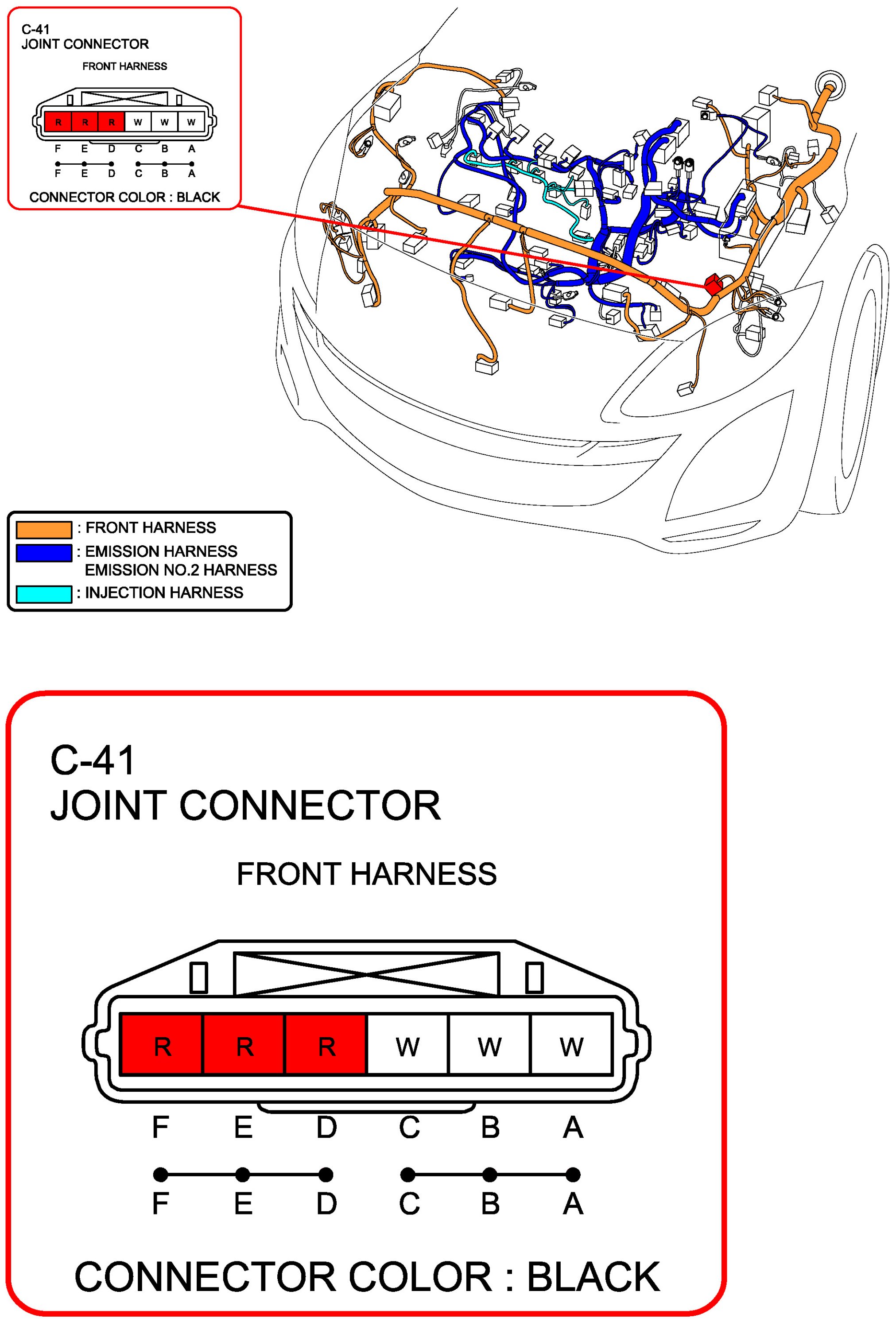 C-41
JOINT CONNECTOR

FRONT HARNESS

R R R W W W

F E D C B A

F E D C B A

CONNECTOR COLOR : BLACK

: FRONT HARNESS
: EMISSION HARNESS
EMISSION NO.2 HARNESS
: INJECTION HARNESS

C-41
JOINT CONNECTOR

FRONT HARNESS

R R R W W W

F E D C B A

F E D C B A

CONNECTOR COLOR : BLACK