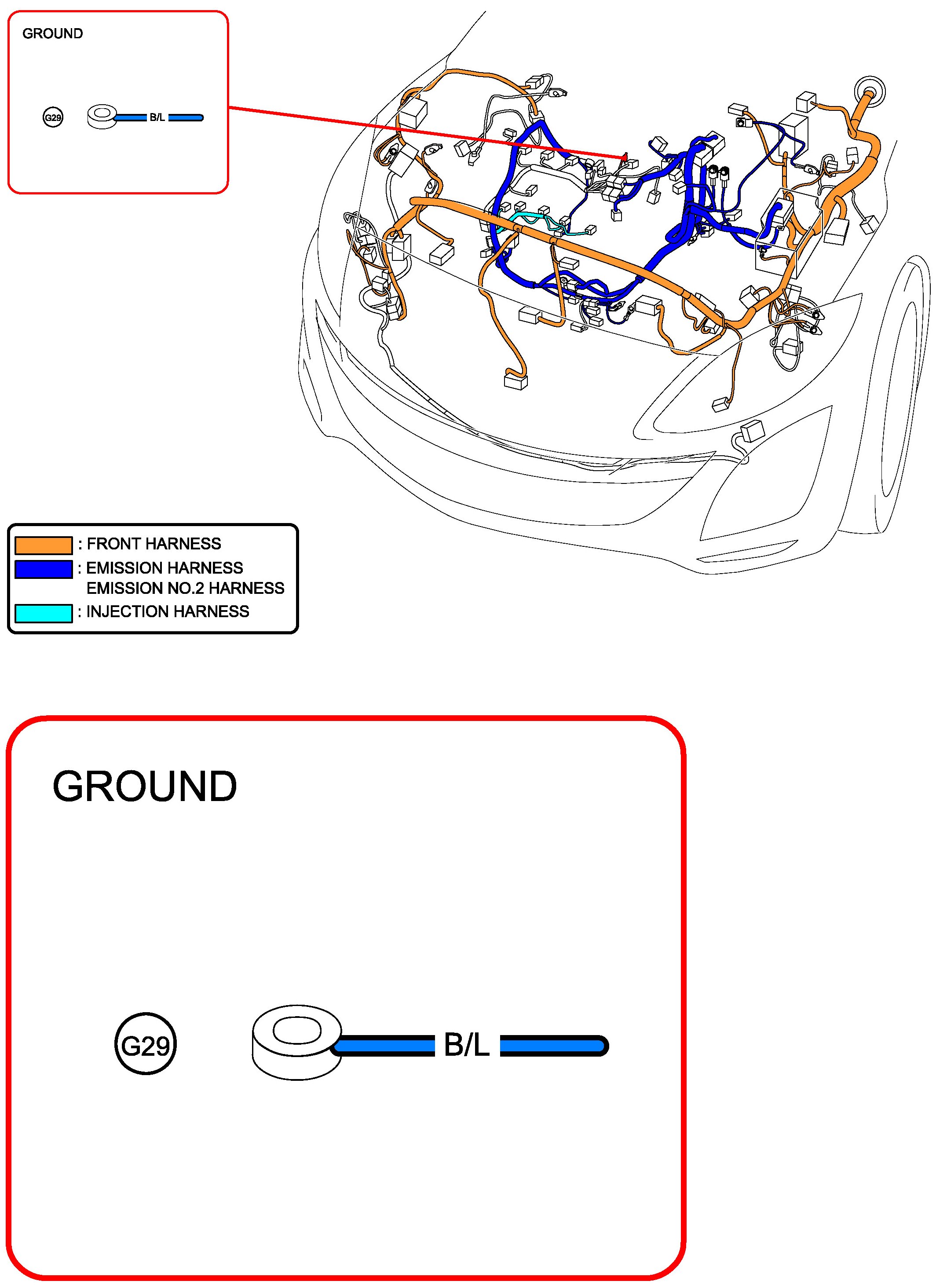 GROUND

G29

B/L

: FRONT HARNESS
: EMISSION HARNESS
EMISSION NO.2 HARNESS
: INJECTION HARNESS

GROUND

G29

B/L