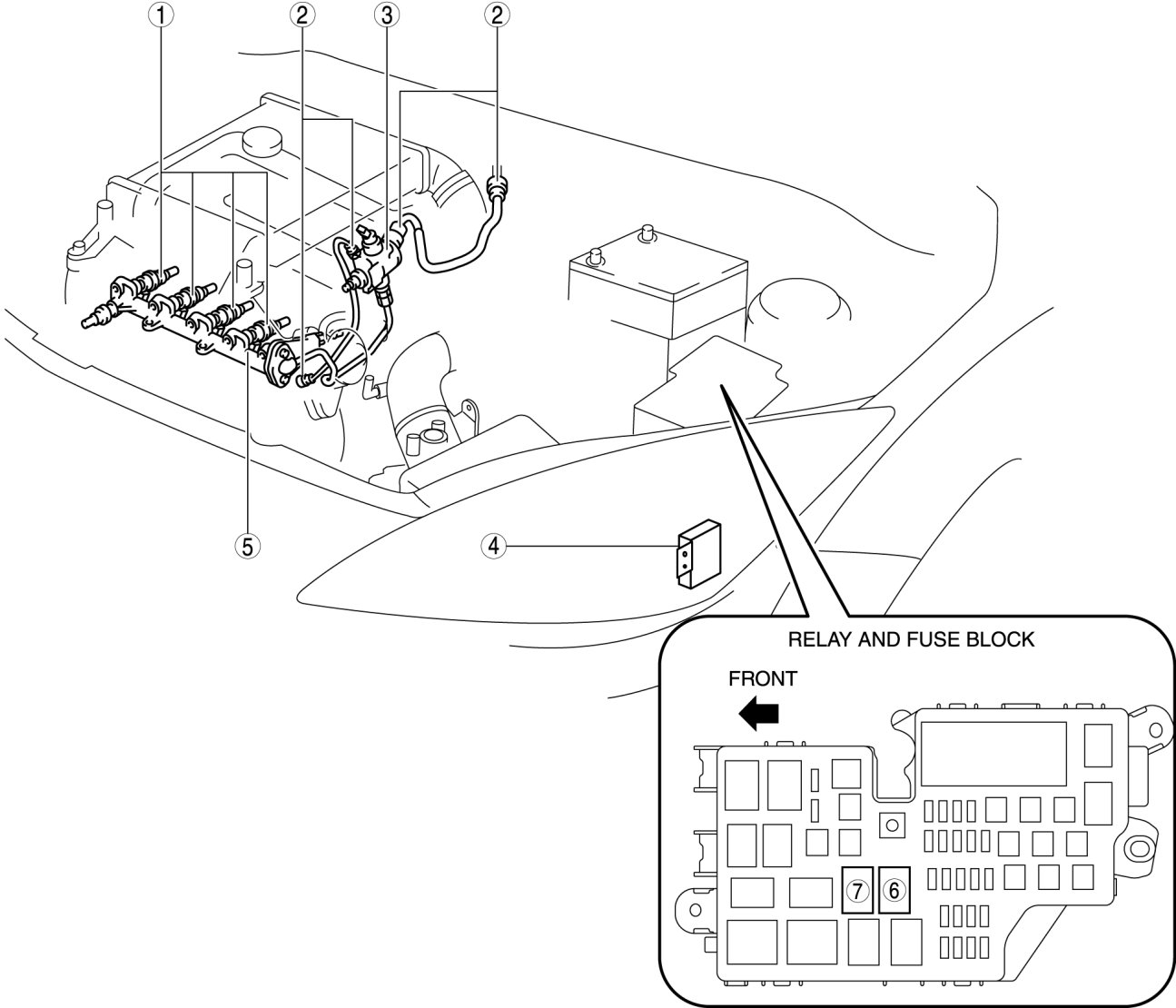 1
2
3
2
5
4
RELAY AND FUSE BLOCK
FRONT
7
6