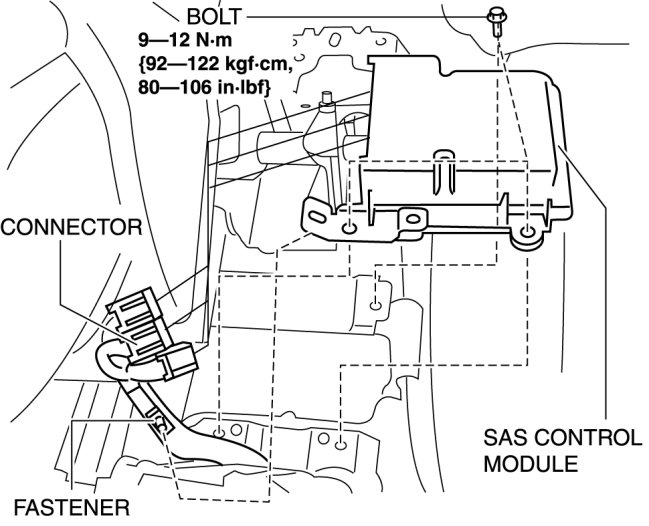 BOLT

9—12 N·m
{92—122 kgf·cm,
80—106 in·lbf}

CONNECTOR

SAS CONTROL MODULE

FASTENER