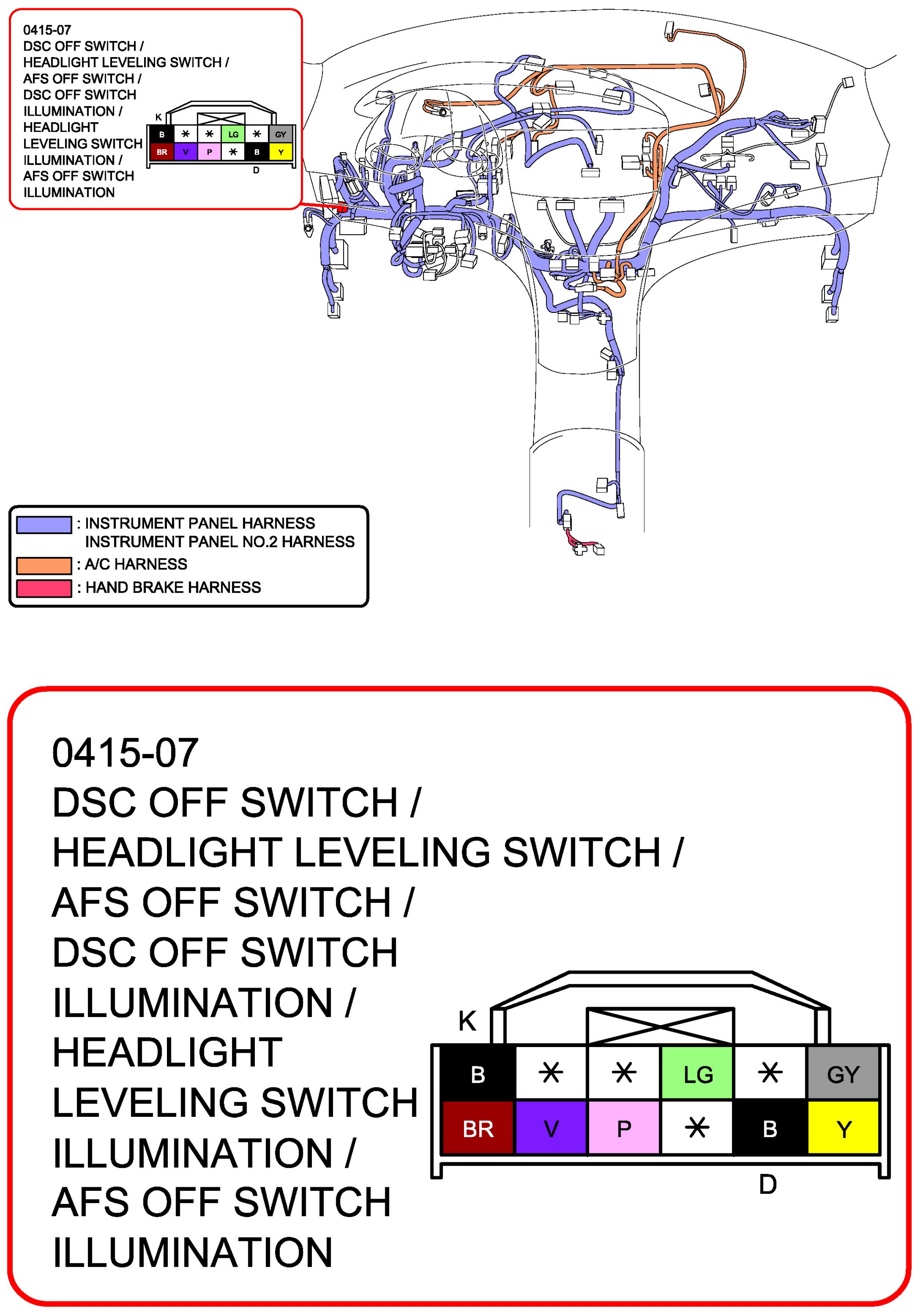 0415-07
DSC OFF SWITCH /
HEADLIGHT LEVELING SWITCH /
AFS OFF SWITCH /
DSC OFF SWITCH
ILLUMINATION /
HEADLIGHT
LEVELING SWITCH
ILLUMINATION /
AFS OFF SWITCH
ILLUMINATION

K

| B | * | * | LG | * | GY |
|---|---|---|---|---|---|
| BR | V | P | * | B | Y |

D

: INSTRUMENT PANEL HARNESS
INSTRUMENT PANEL NO.2 HARNESS
: A/C HARNESS
: HAND BRAKE HARNESS

0415-07
DSC OFF SWITCH /
HEADLIGHT LEVELING SWITCH /
AFS OFF SWITCH /
DSC OFF SWITCH
ILLUMINATION /
HEADLIGHT
LEVELING SWITCH
ILLUMINATION /
AFS OFF SWITCH
ILLUMINATION

K

| B | * | * | LG | * | GY |
|---|---|---|---|---|---|
| BR | V | P | * | B | Y |

D