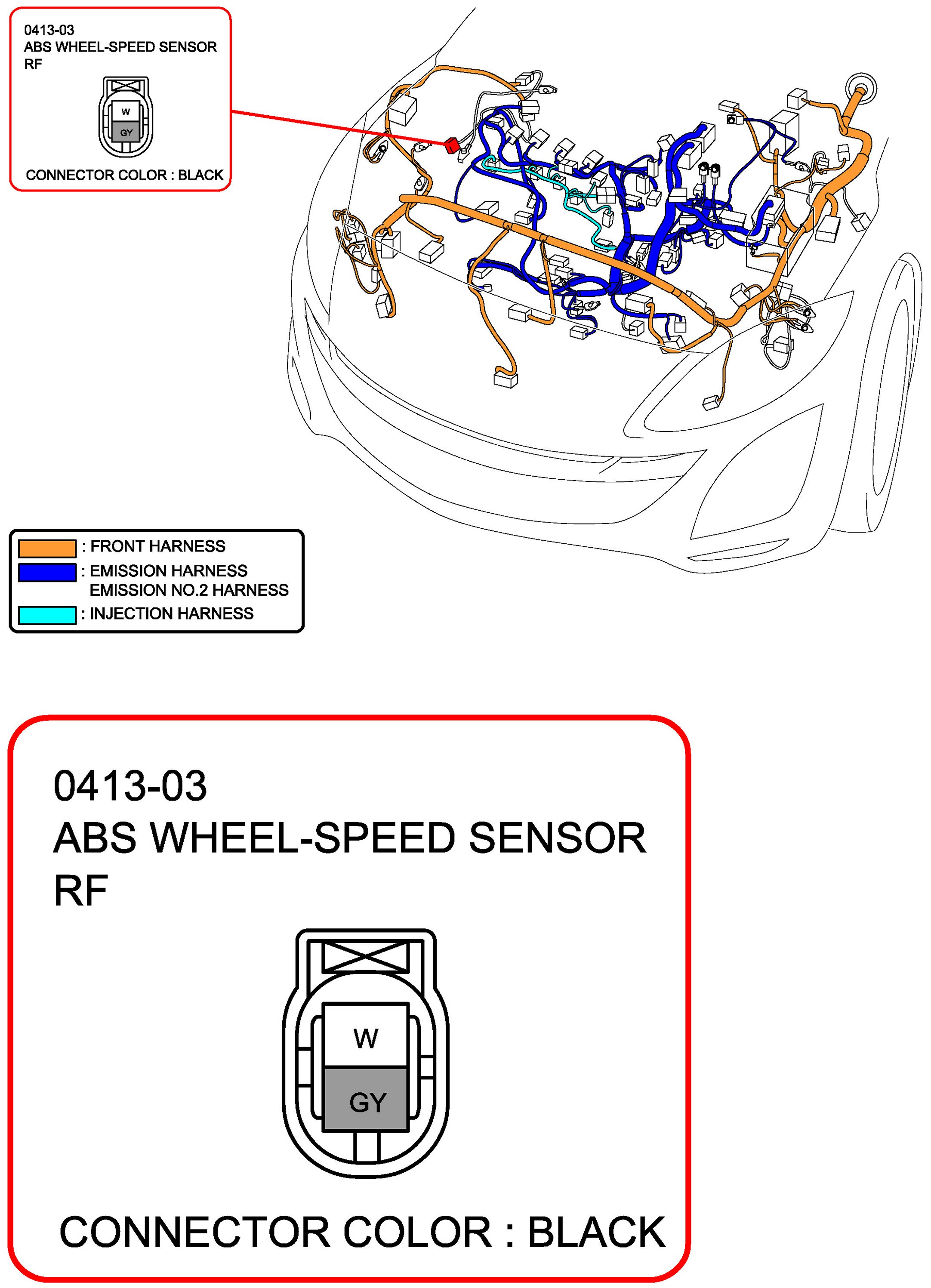 0413-03
ABS WHEEL-SPEED SENSOR
RF

W
GY

CONNECTOR COLOR : BLACK

: FRONT HARNESS
: EMISSION HARNESS
EMISSION NO.2 HARNESS
: INJECTION HARNESS

0413-03
ABS WHEEL-SPEED SENSOR
RF

W
GY

CONNECTOR COLOR : BLACK