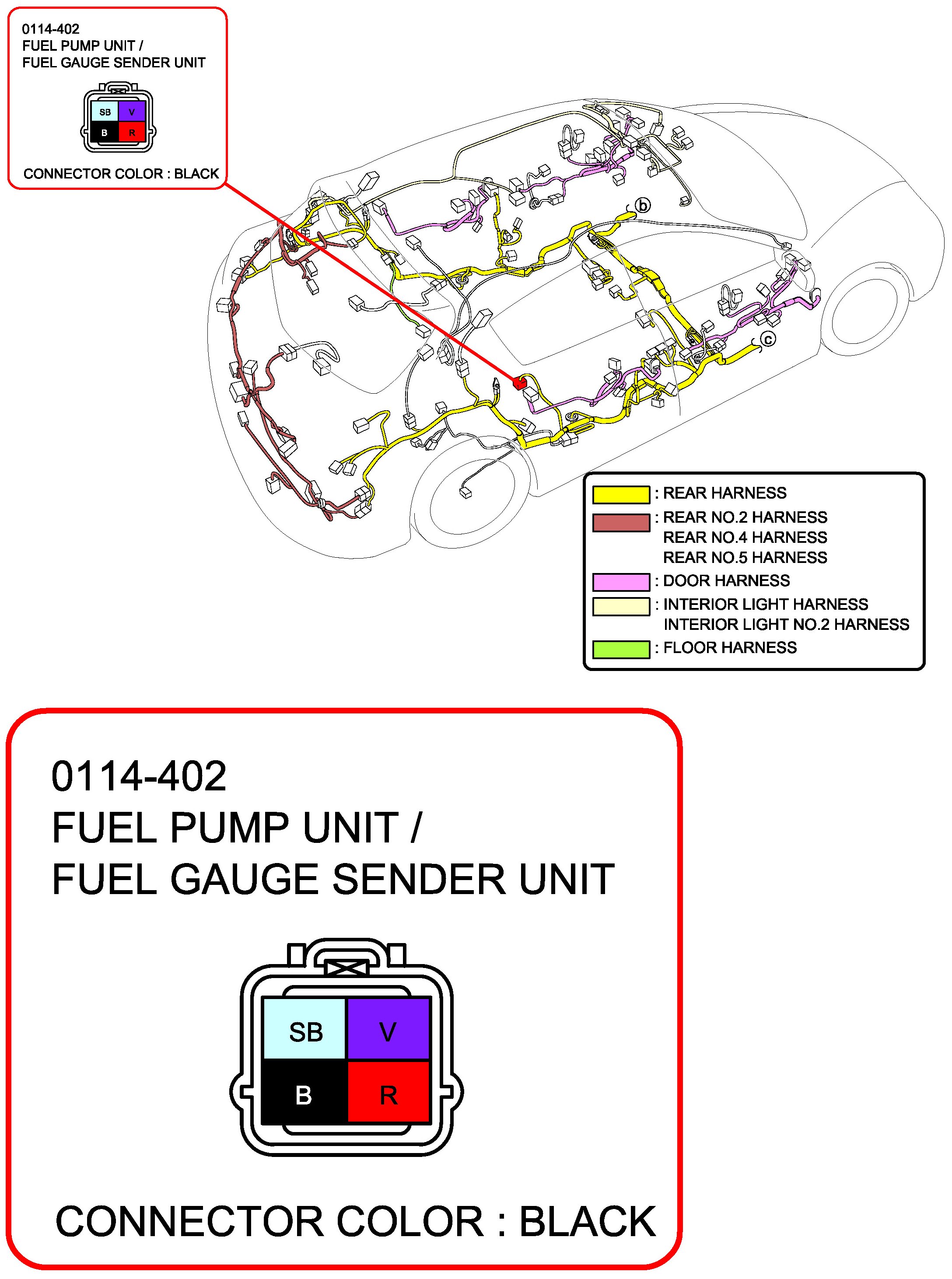 0114-402
FUEL PUMP UNIT /
FUEL GAUGE SENDER UNIT

SB V
B R

CONNECTOR COLOR : BLACK

b

c

: REAR HARNESS
: REAR NO.2 HARNESS
REAR NO.4 HARNESS
REAR NO.5 HARNESS
: DOOR HARNESS
: INTERIOR LIGHT HARNESS
INTERIOR LIGHT NO.2 HARNESS
: FLOOR HARNESS

0114-402
FUEL PUMP UNIT /
FUEL GAUGE SENDER UNIT

SB V
B R

CONNECTOR COLOR : BLACK