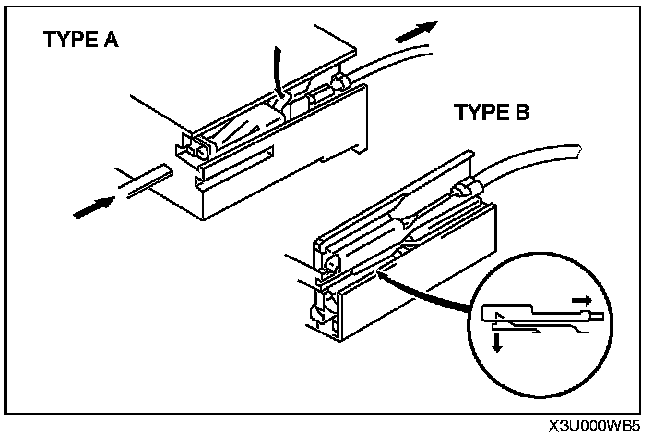 TYPE A

TYPE B

X3U000WB5