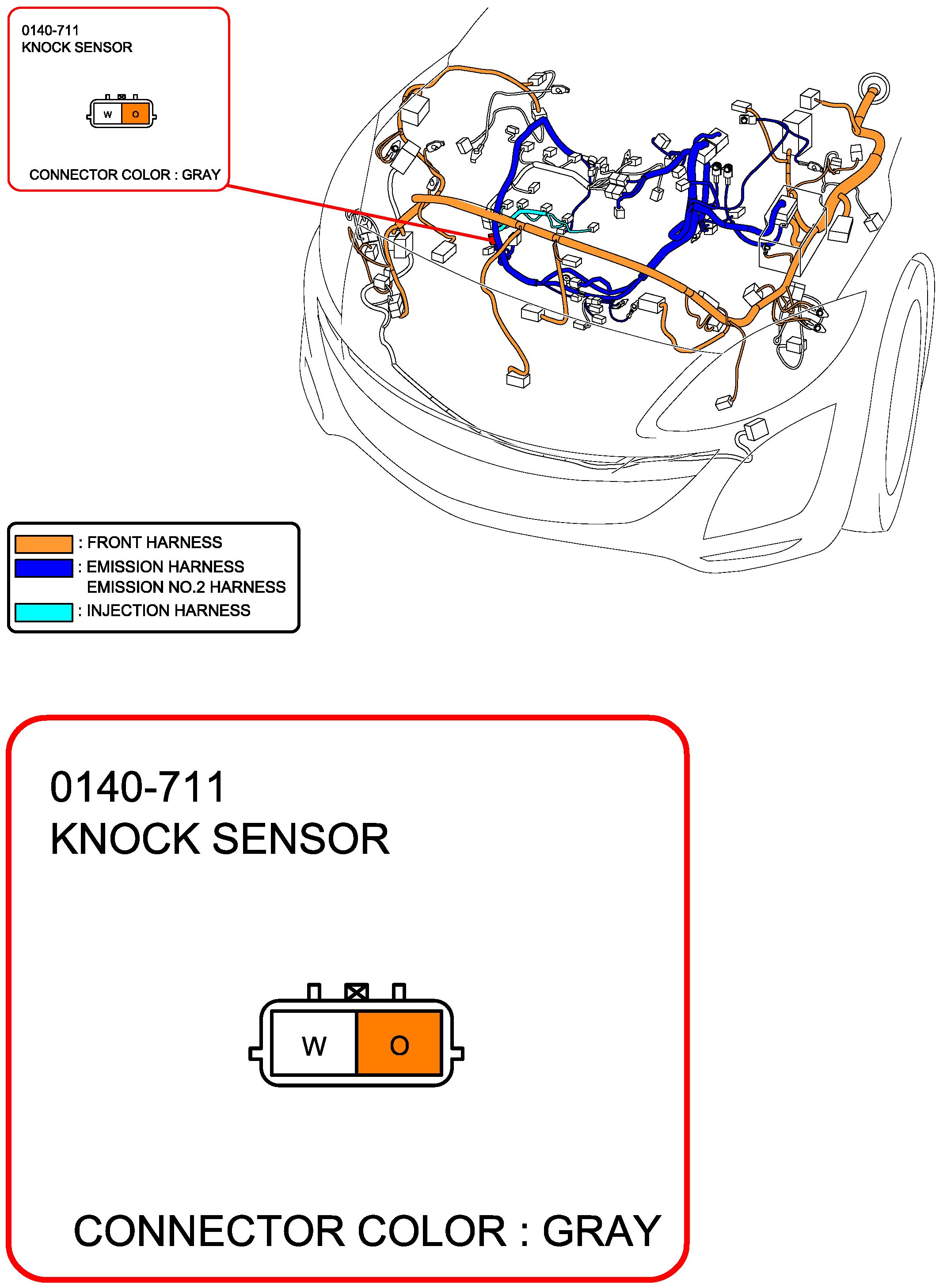 0140-711
KNOCK SENSOR

W O

CONNECTOR COLOR : GRAY

: FRONT HARNESS
: EMISSION HARNESS
EMISSION NO.2 HARNESS
: INJECTION HARNESS

0140-711
KNOCK SENSOR

W O

CONNECTOR COLOR : GRAY