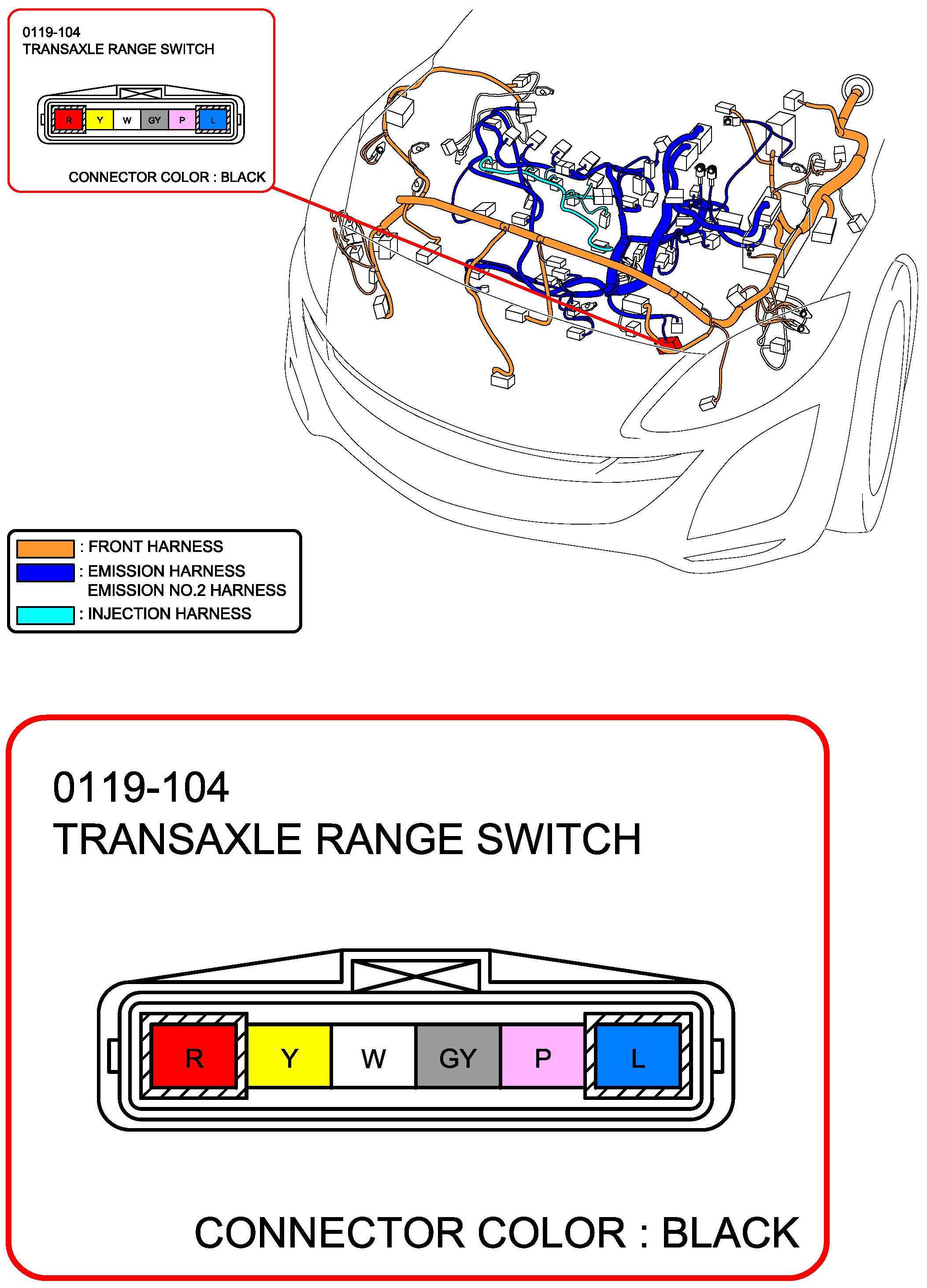 0119-104
TRANSAXLE RANGE SWITCH

R Y W GY P L

CONNECTOR COLOR : BLACK

: FRONT HARNESS
: EMISSION HARNESS
EMISSION NO.2 HARNESS
: INJECTION HARNESS

0119-104
TRANSAXLE RANGE SWITCH

R Y W GY P L

CONNECTOR COLOR : BLACK