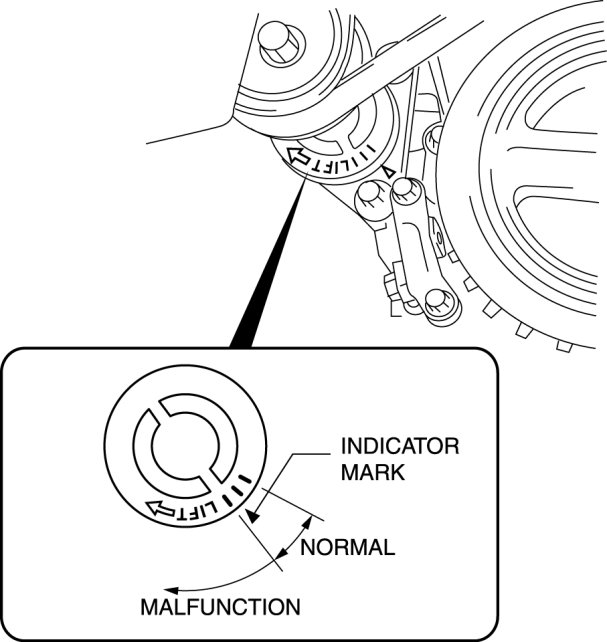 LIFT

LIFT

INDICATOR MARK

NORMAL

MALFUNCTION