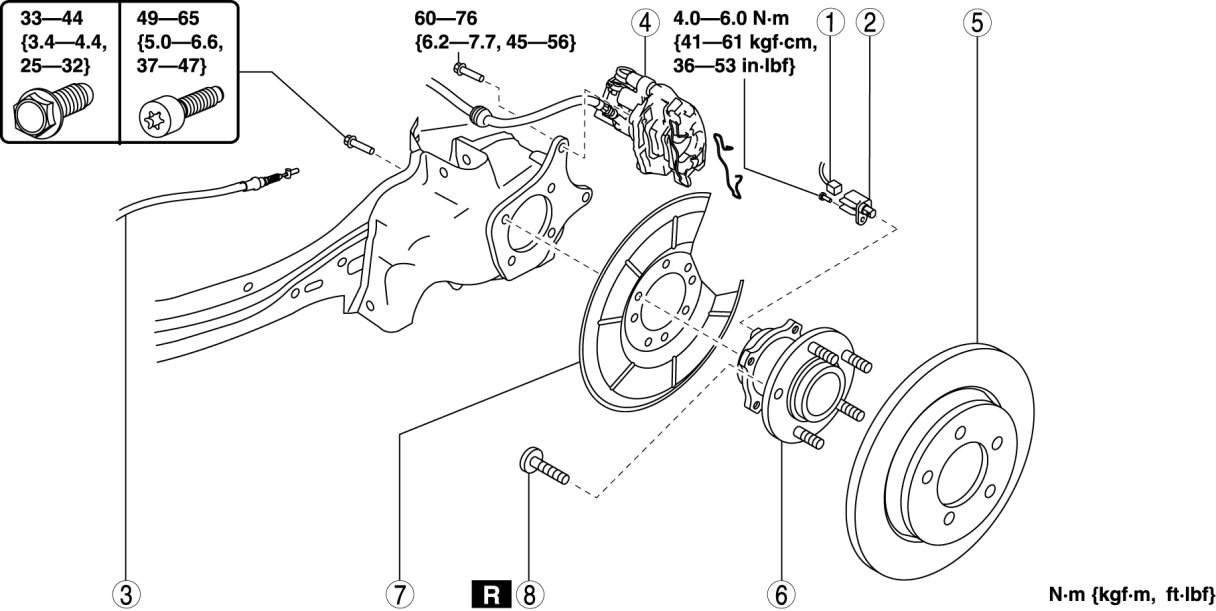 33—44
{3.4—4.4,
25—32}

49—65
{5.0—6.6,
37—47}

60—76
{6.2—7.7, 45—56}

4

4.0—6.0 N·m
{41—61 kgf·cm,
36—53 in·lbf}

1

2

5

3

7

R 8

6

N·m {kgf·m, ft·lbf}