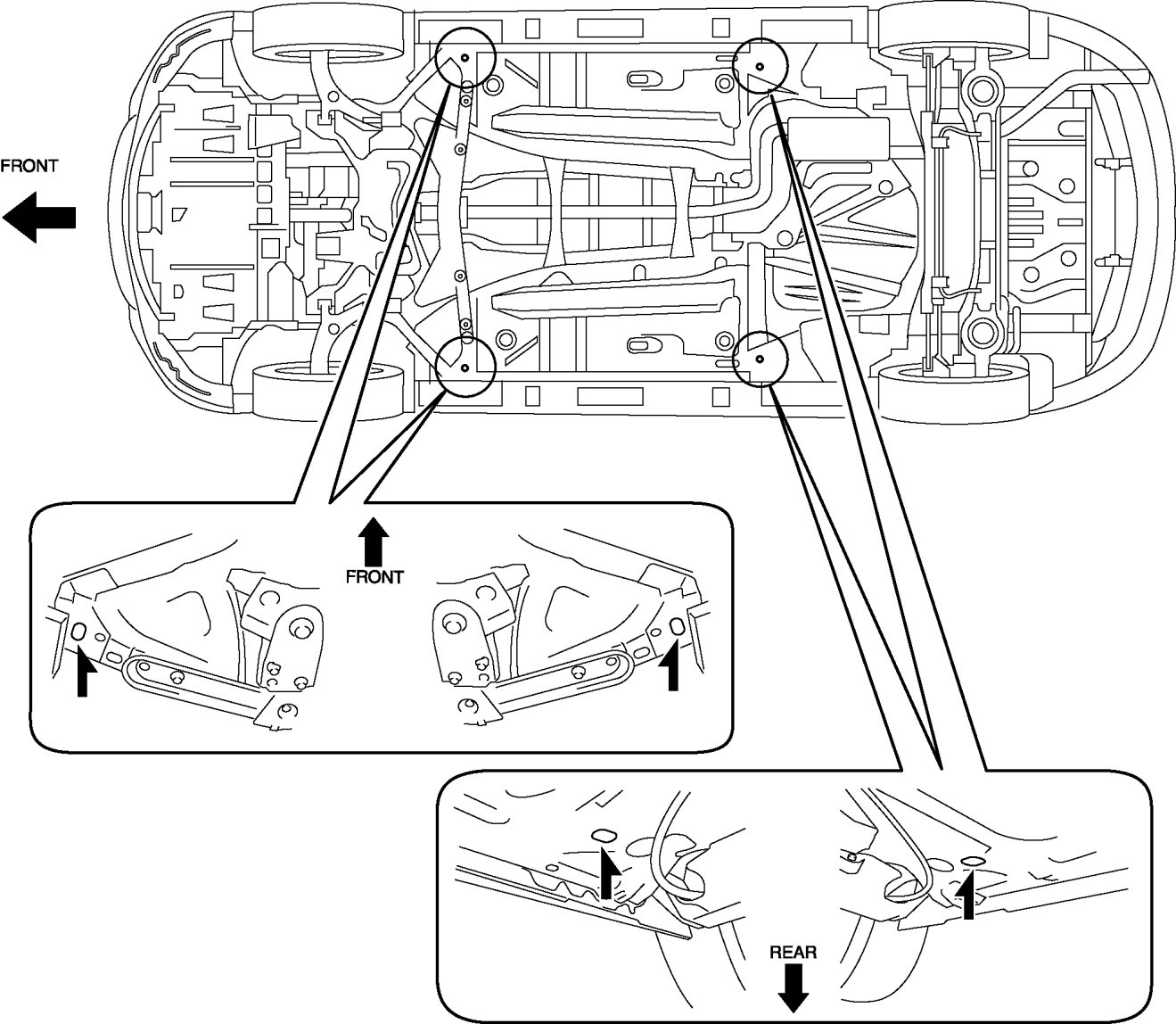 FRONT

FRONT

REAR