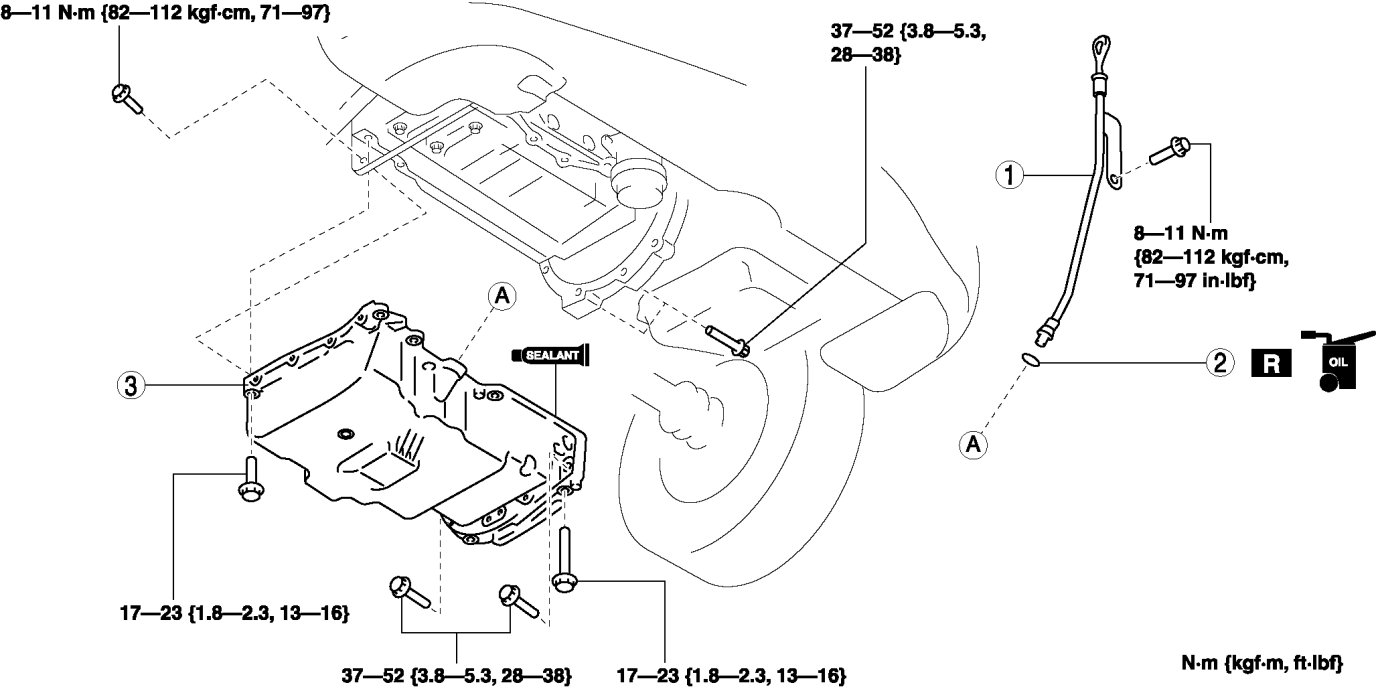 8—11 N·m {82—112 kgf·cm, 71—97}

37—52 {3.8—5.3, 28—38}

1

8—11 N·m {82—112 kgf·cm, 71—97 in·lbf}

A

SEALANT

3

2

R

OIL

A

17—23 {1.8—2.3, 13—16}

37—52 {3.8—5.3, 28—38}

17—23 {1.8—2.3, 13—16}

N·m {kgf·m, ft·lbf}