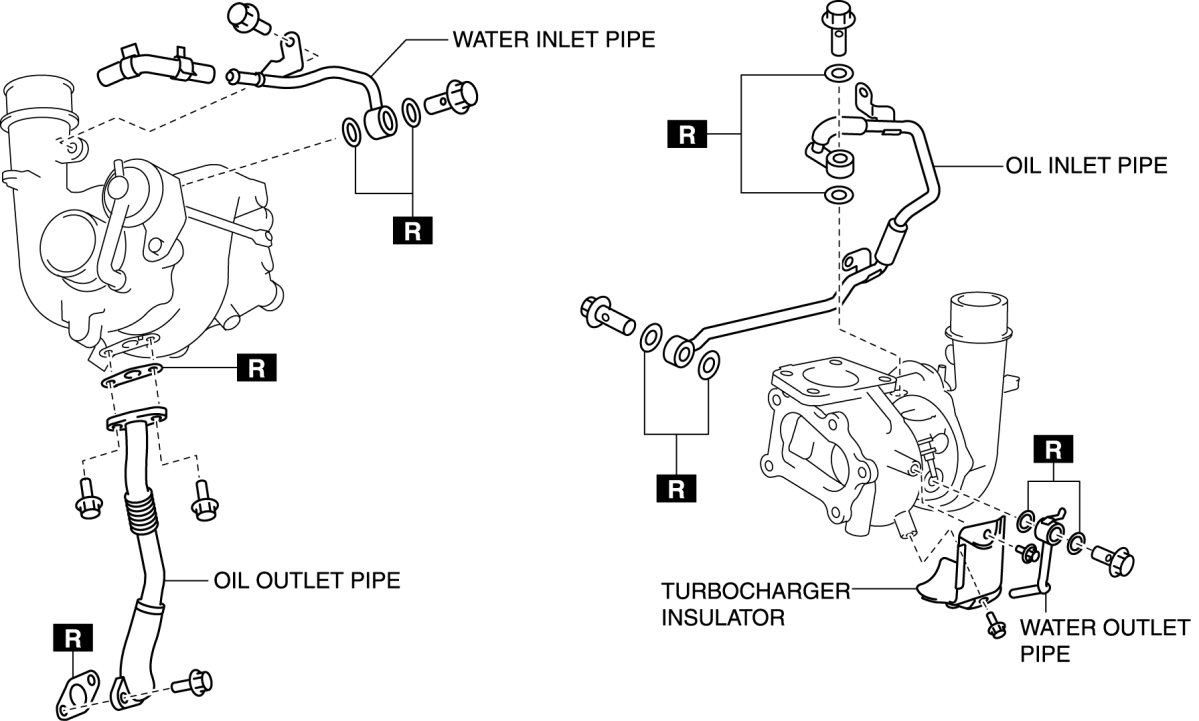 WATER INLET PIPE

R

R

OIL OUTLET PIPE

R

R

OIL INLET PIPE

R

R

TURBOCHARGER INSULATOR

WATER OUTLET PIPE