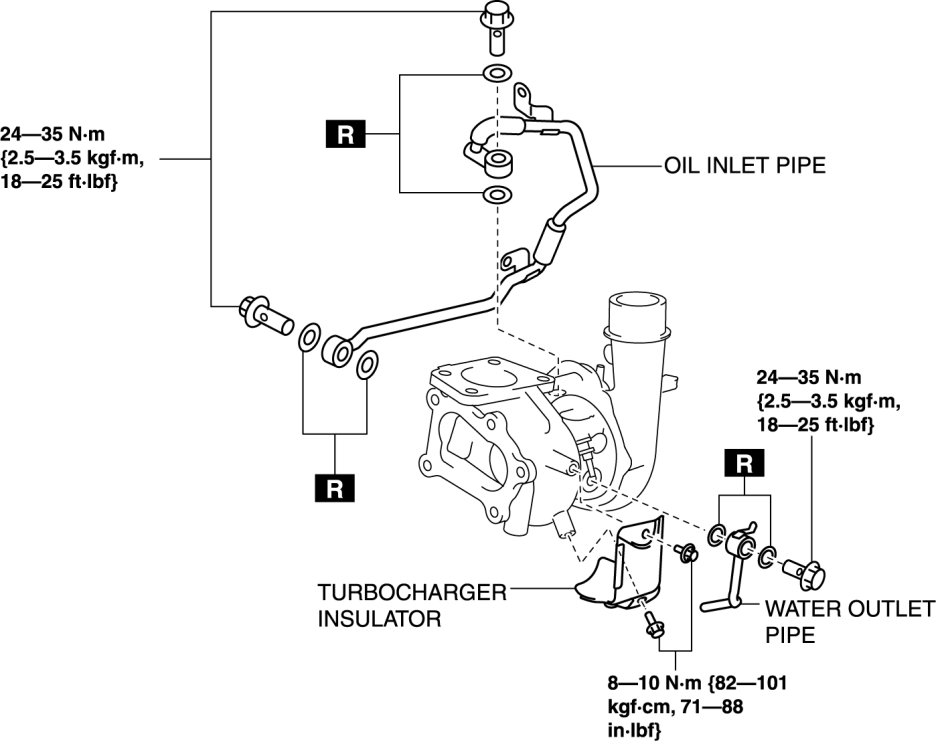 24—35 N·m {2.5—3.5 kgf·m, 18—25 ft·lbf}

R

OIL INLET PIPE

R

24—35 N·m {2.5—3.5 kgf·m, 18—25 ft·lbf}

R

TURBOCHARGER INSULATOR

WATER OUTLET PIPE

8—10 N·m {82—101 kgf·cm, 71—88 in·lbf}