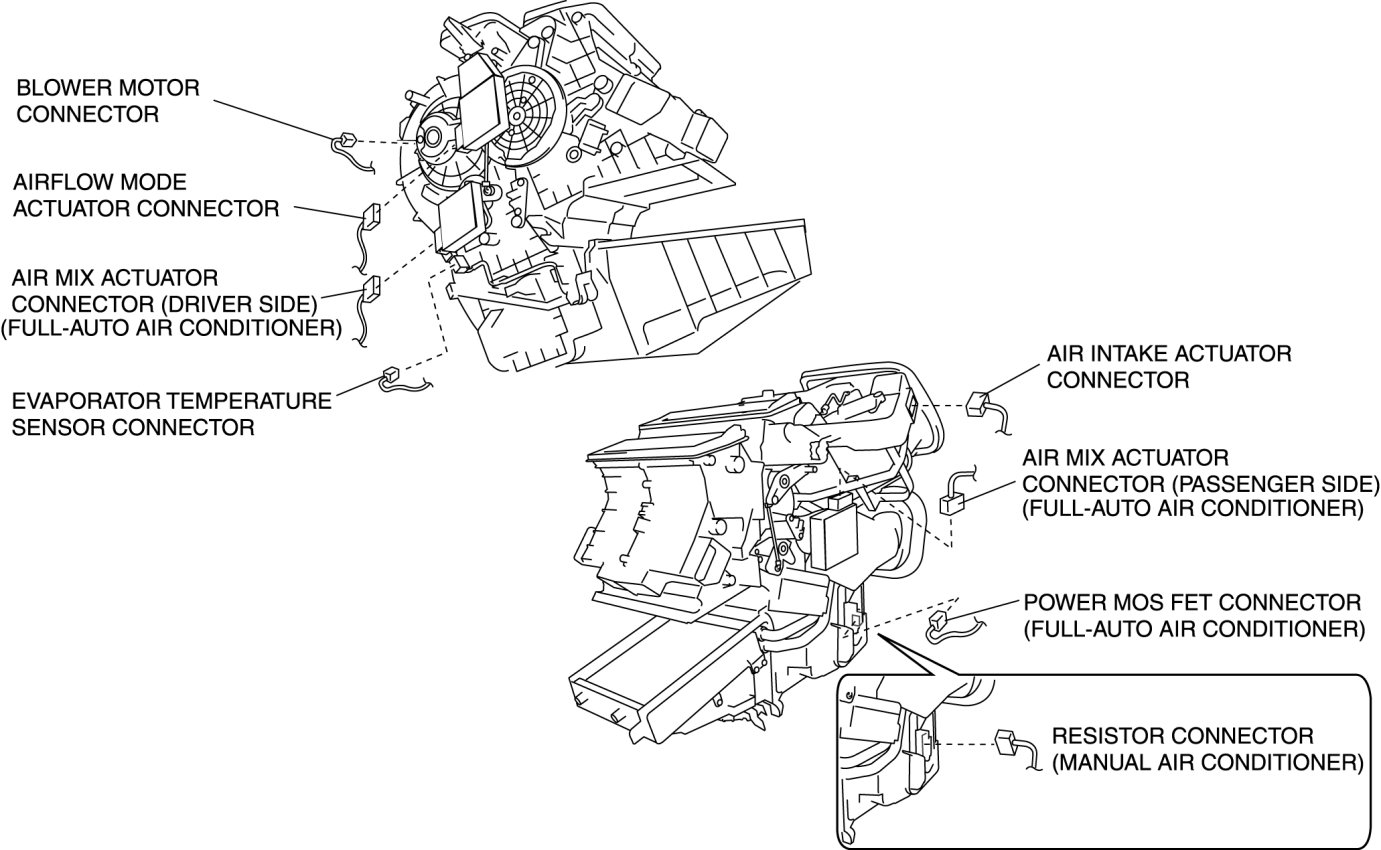 BLOWER MOTOR CONNECTOR

AIRFLOW MODE ACTUATOR CONNECTOR

AIR MIX ACTUATOR CONNECTOR (DRIVER SIDE) (FULL-AUTO AIR CONDITIONER)

EVAPORATOR TEMPERATURE SENSOR CONNECTOR

AIR INTAKE ACTUATOR CONNECTOR

AIR MIX ACTUATOR CONNECTOR (PASSENGER SIDE) (FULL-AUTO AIR CONDITIONER)

POWER MOS FET CONNECTOR (FULL-AUTO AIR CONDITIONER)

RESISTOR CONNECTOR (MANUAL AIR CONDITIONER)