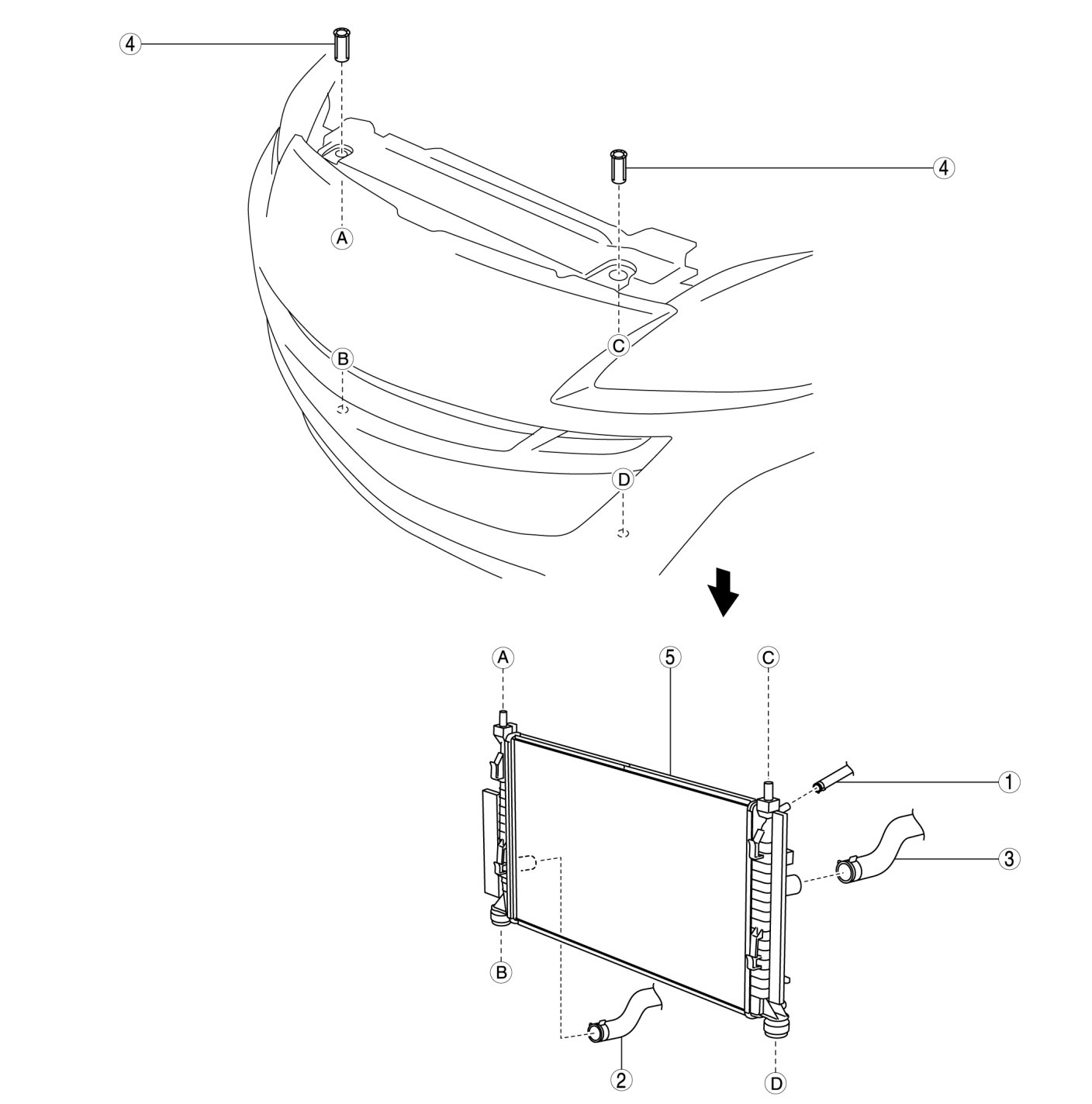 4
4
A
C
B
D
A
5
C
1
3
B
2
D