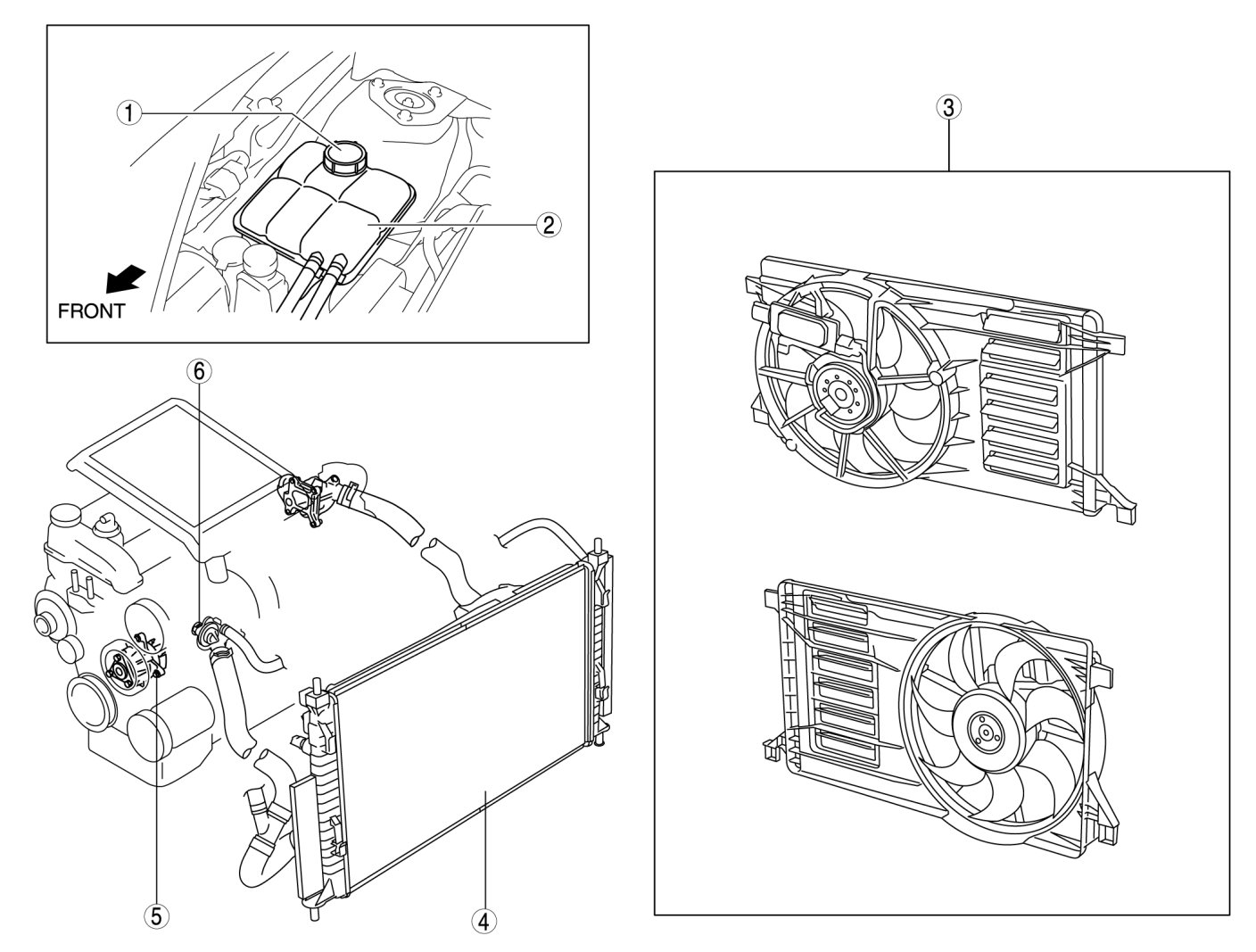 1
2
FRONT
3
6
5
4