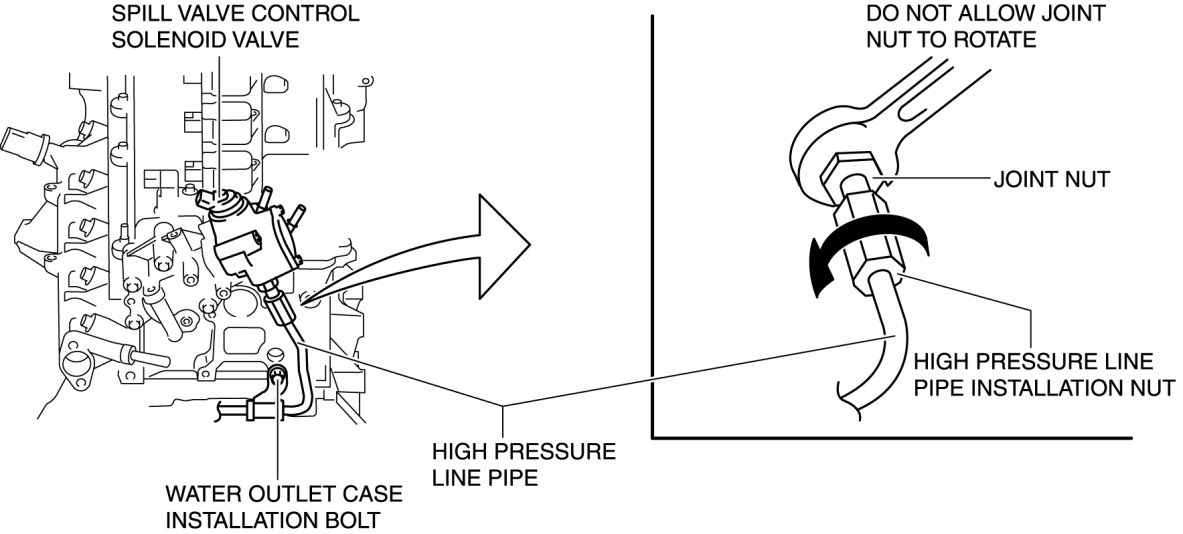 SPILL VALVE CONTROL SOLENOID VALVE

DO NOT ALLOW JOINT NUT TO ROTATE

JOINT NUT

HIGH PRESSURE LINE PIPE INSTALLATION NUT

HIGH PRESSURE LINE PIPE

WATER OUTLET CASE INSTALLATION BOLT