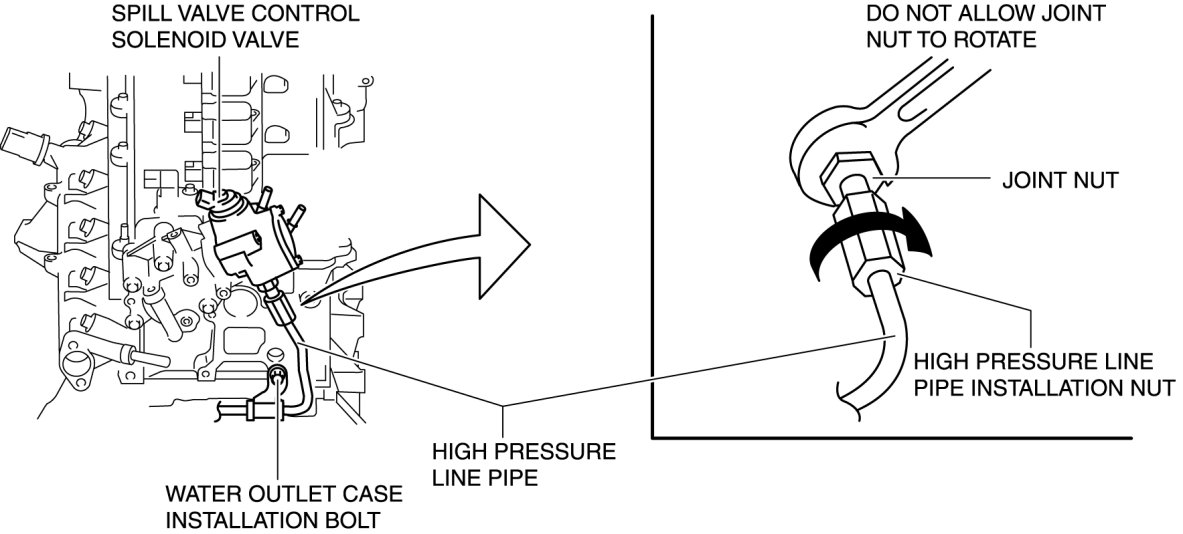 SPILL VALVE CONTROL SOLENOID VALVE

DO NOT ALLOW JOINT NUT TO ROTATE

JOINT NUT

HIGH PRESSURE LINE PIPE INSTALLATION NUT

HIGH PRESSURE LINE PIPE

WATER OUTLET CASE INSTALLATION BOLT