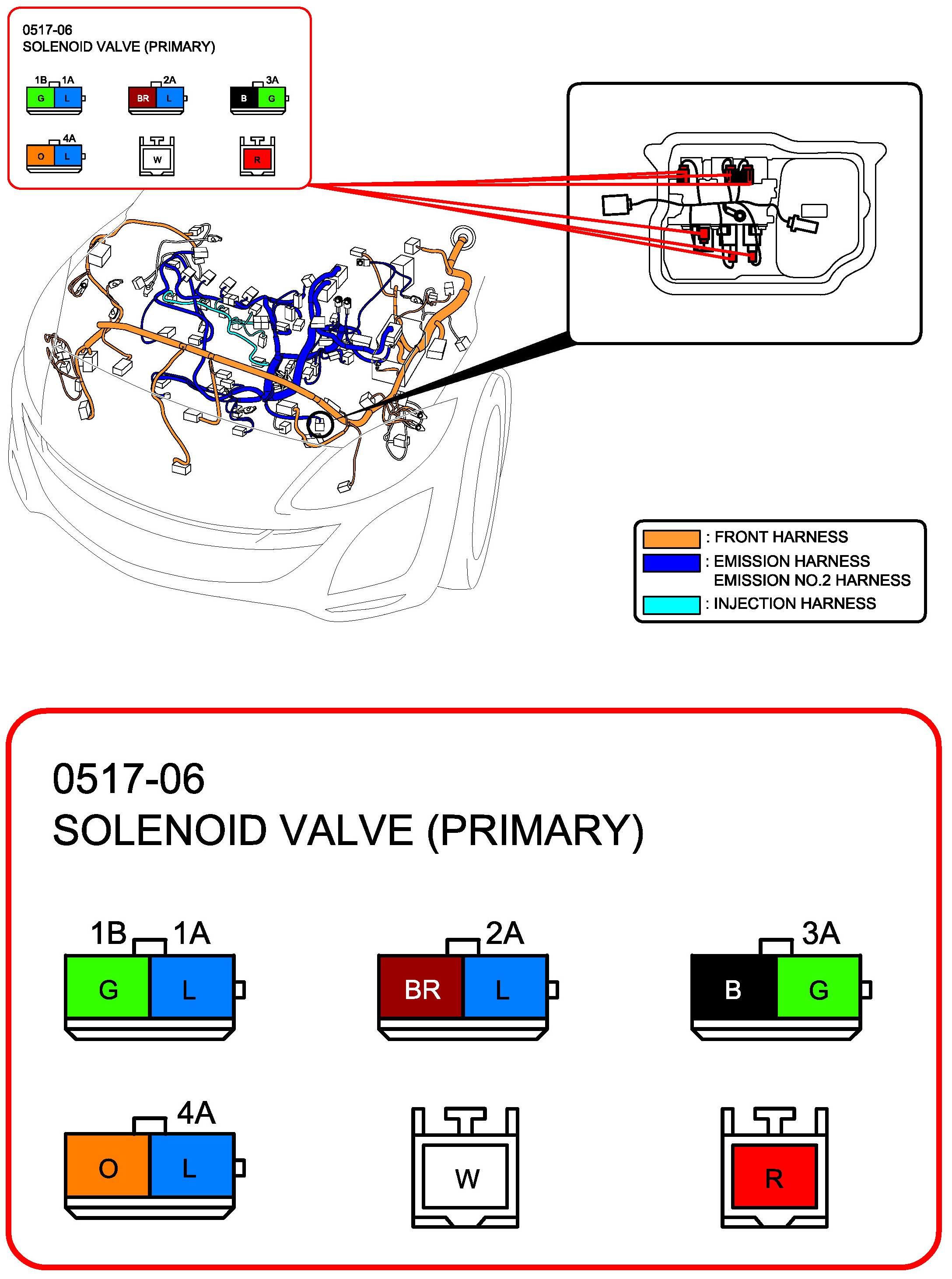 0517-06
SOLENOID VALVE (PRIMARY)

1B 1A
G L

2A
BR L

3A
B G

4A
O L

W

R

: FRONT HARNESS
: EMISSION HARNESS
EMISSION NO.2 HARNESS
: INJECTION HARNESS

0517-06
SOLENOID VALVE (PRIMARY)

1B 1A
G L

2A
BR L

3A
B G

4A
O L

W

R